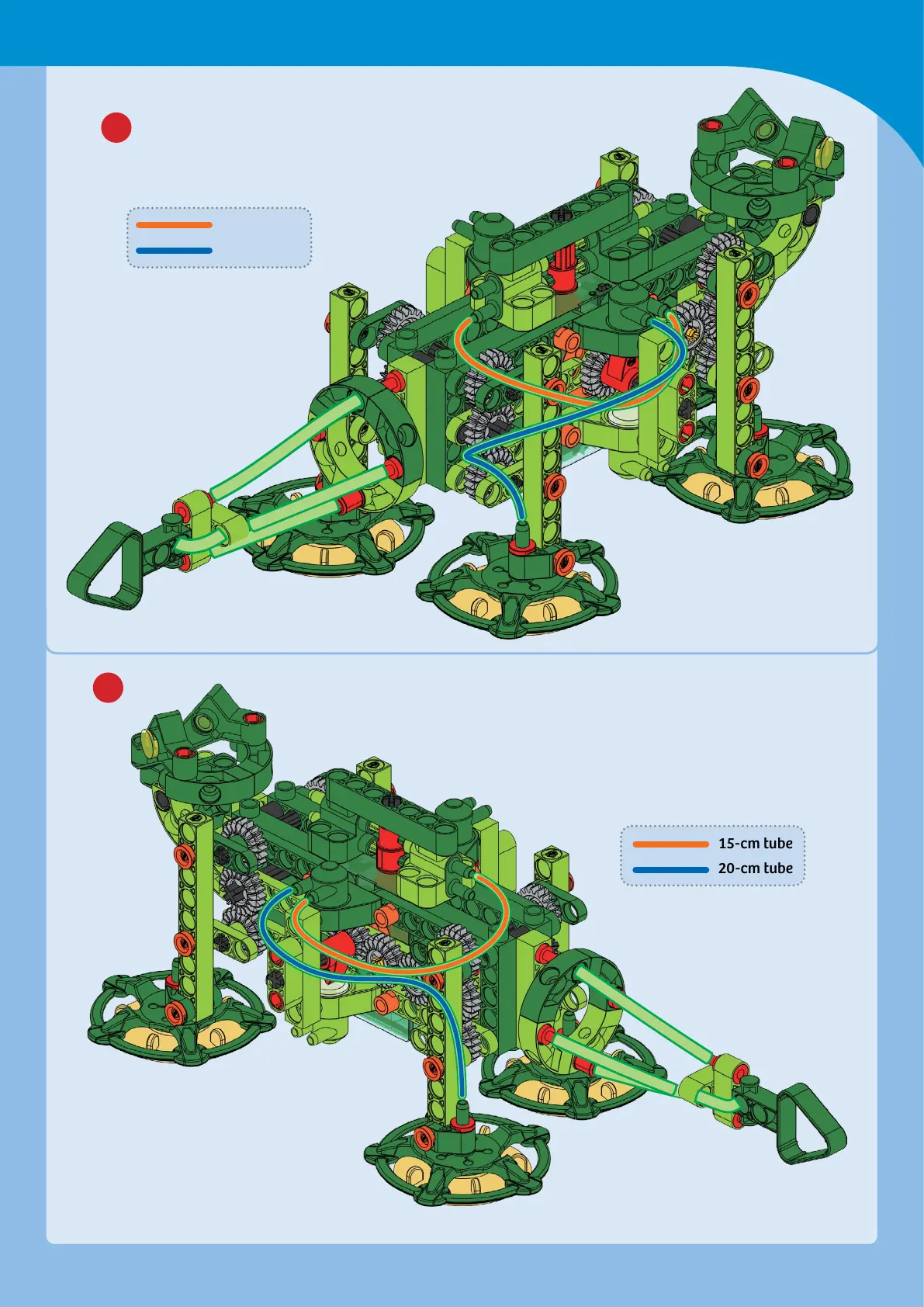 15-cm tube
20-cm tube