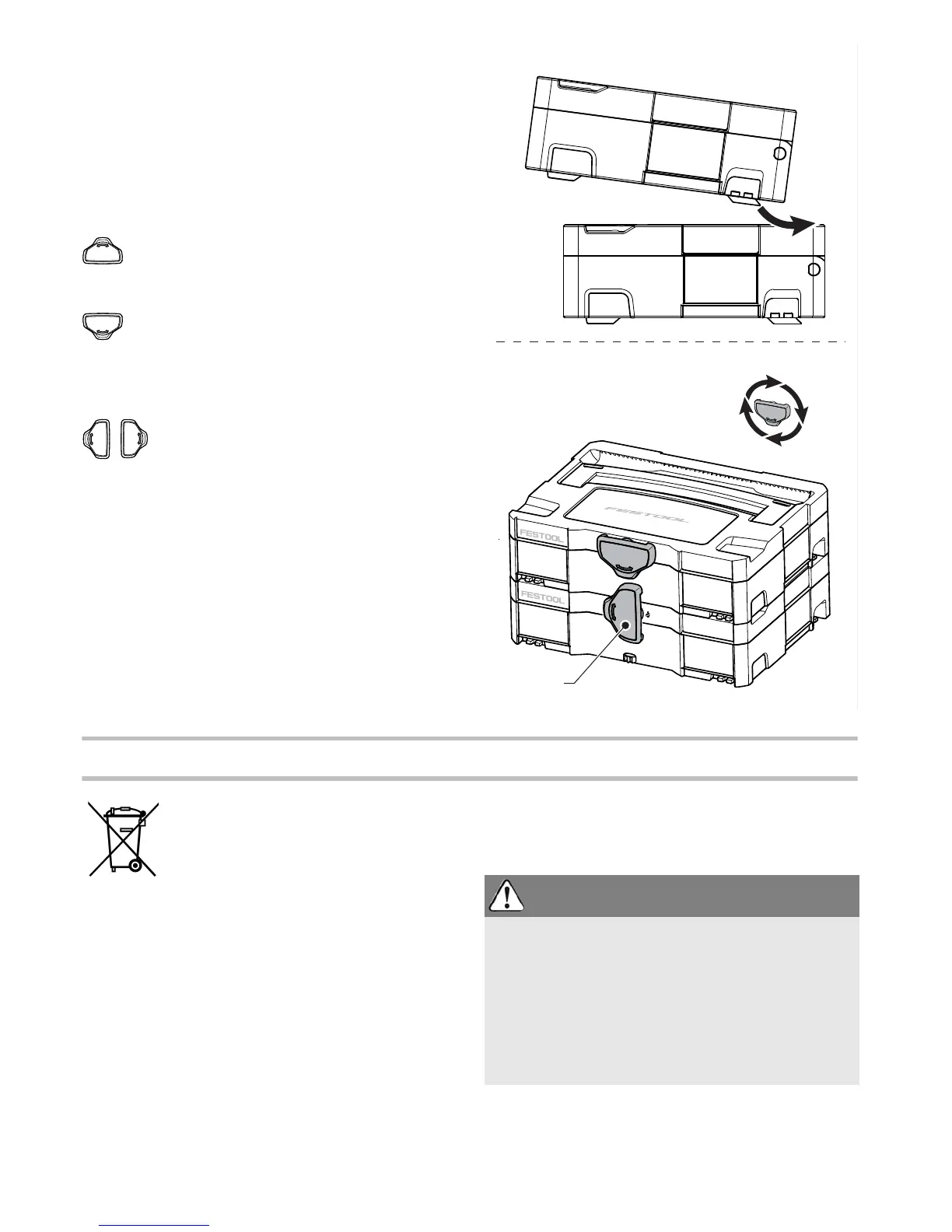 FESTOOL

FESTOOL

FESTOOL