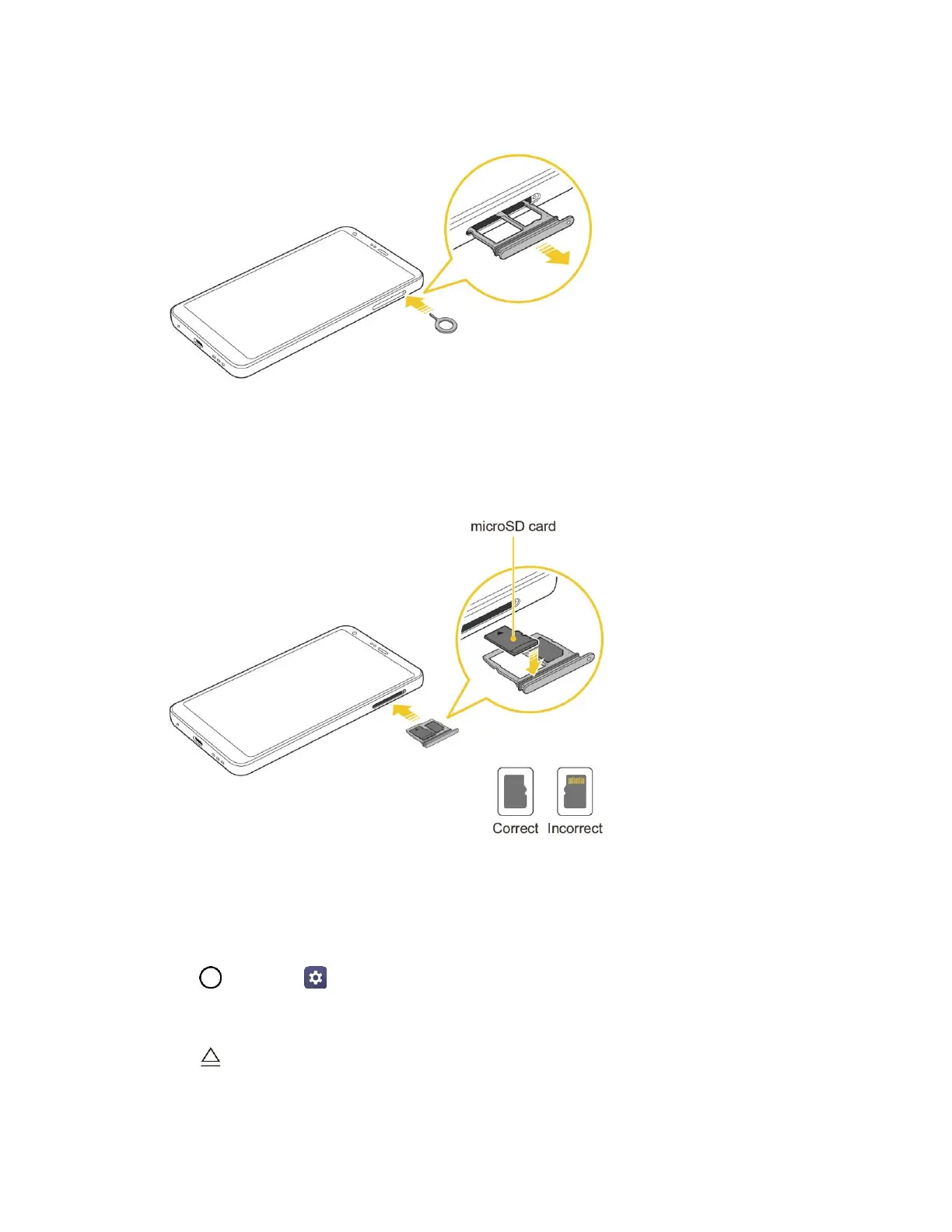 microSD card

Correct Incorrect