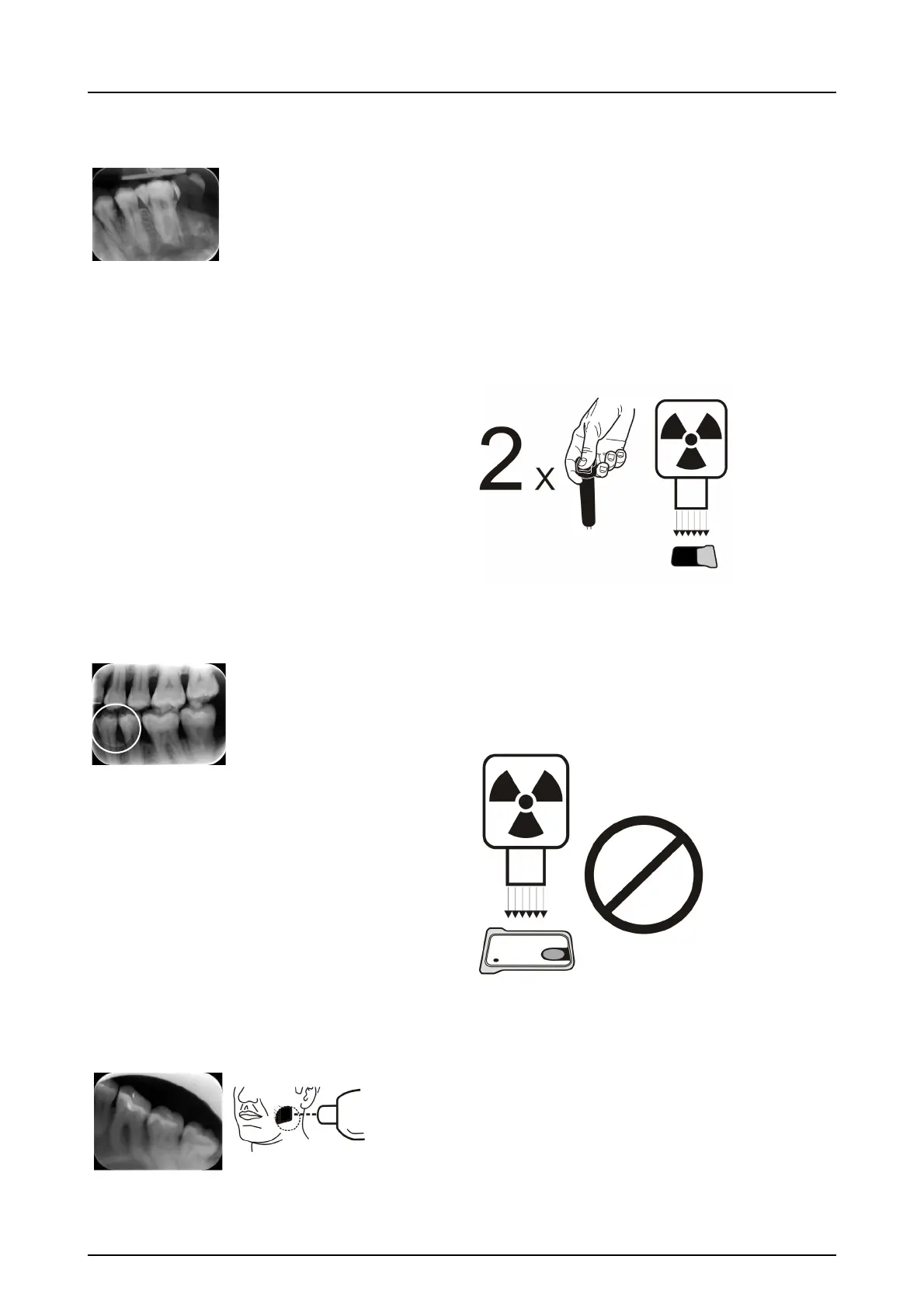 2 x