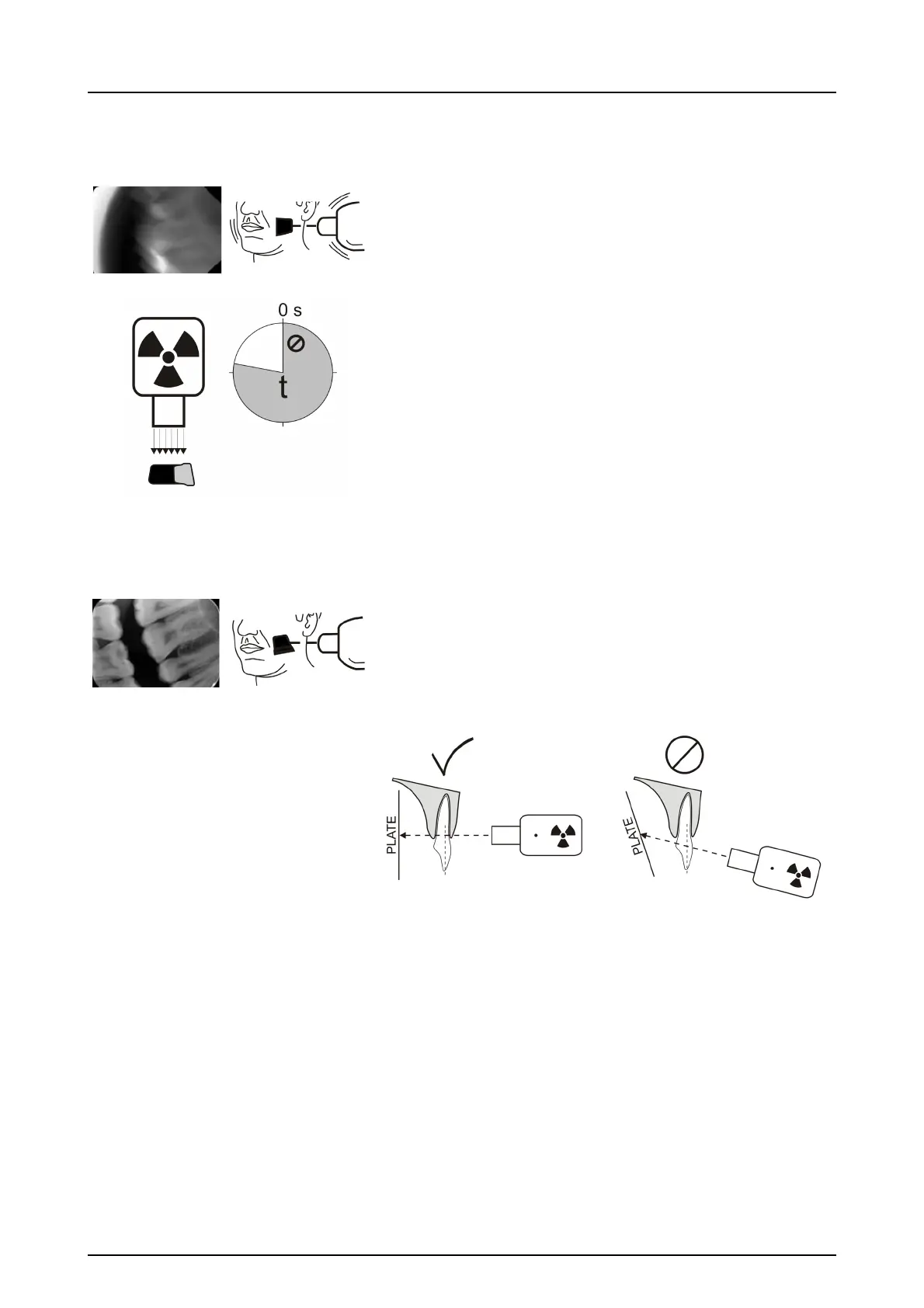 0 s

t

PLATE

PLATE