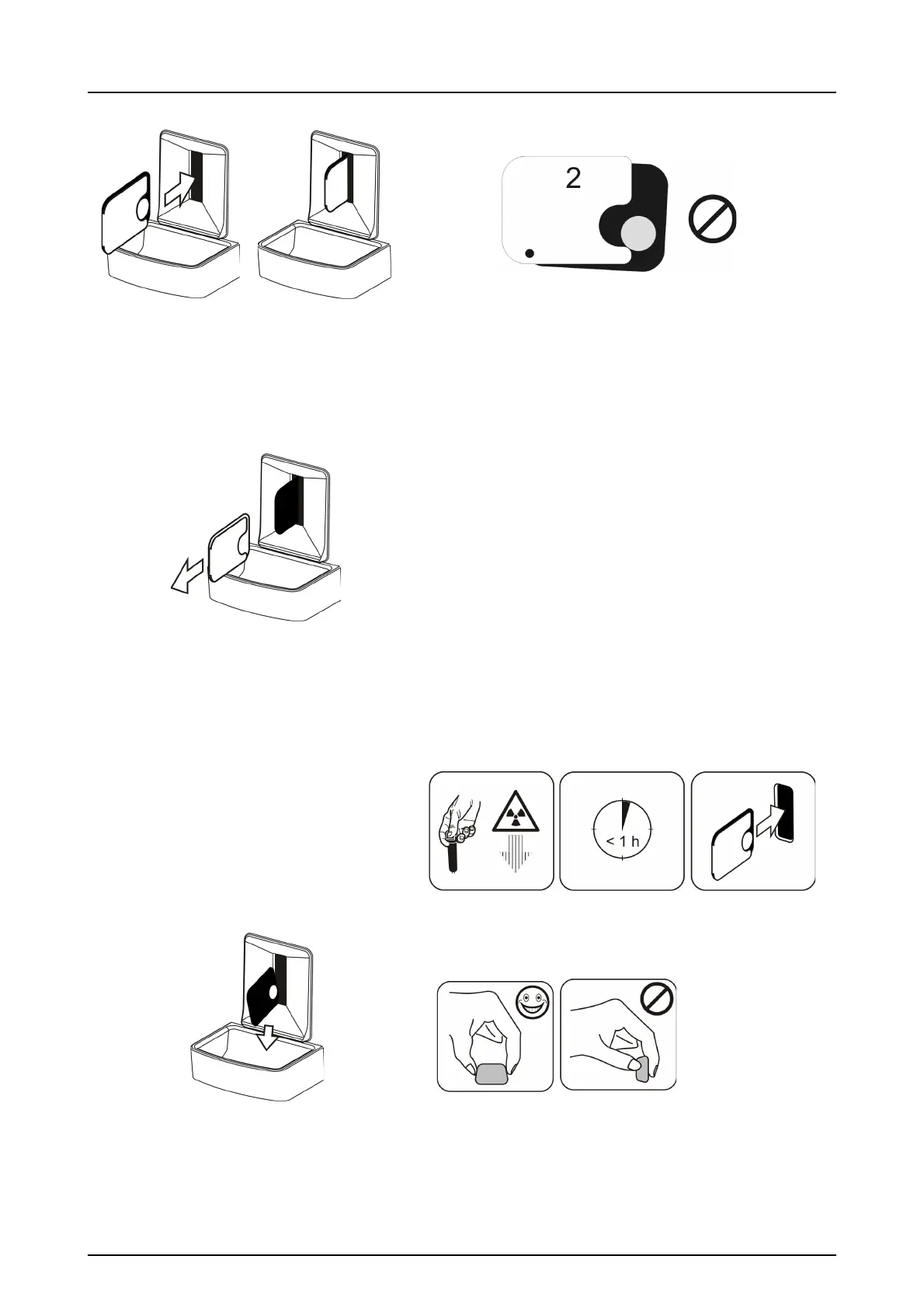 2

< 1 h