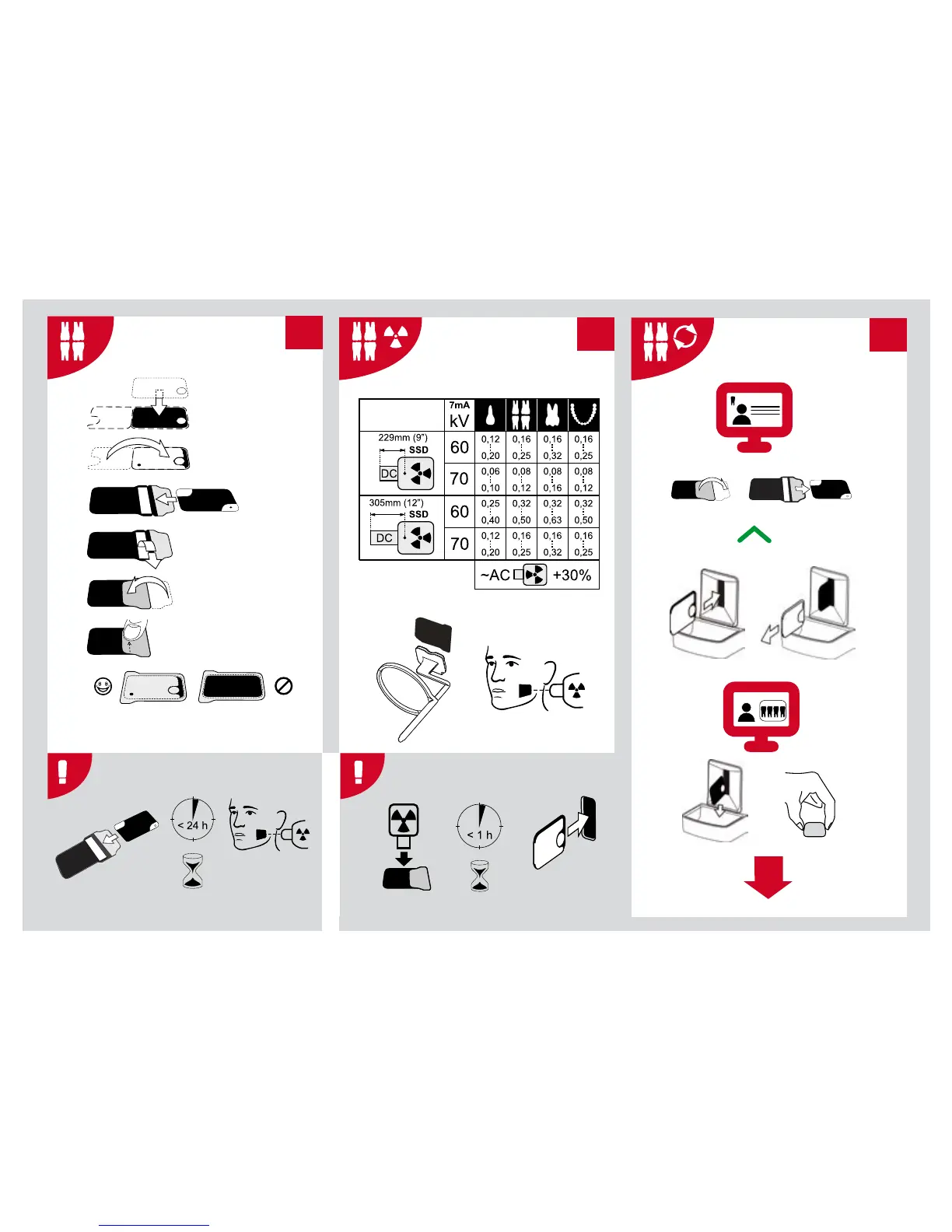 | | 7mA kV | | | | |
|---|---|---|---|---|---|
| 229mm (9") SSD DC | 60 | 0,12 0,20 | 0,16 0,25 | 0,16 0,32 | 0,16 0,25 |
| | 70 | 0,06 0,10 | 0,08 0,12 | 0,08 0,16 | 0,08 0,12 |
| 305mm (12") SSD DC | 60 | 0,25 0,40 | 0,32 0,50 | 0,32 0,63 | 0,32 0,50 |
| | 70 | 0,12 0,20 | 0,16 0,25 | 0,16 0,32 | 0,16 0,25 |

~AC +30%

< 24 h

< 1 h