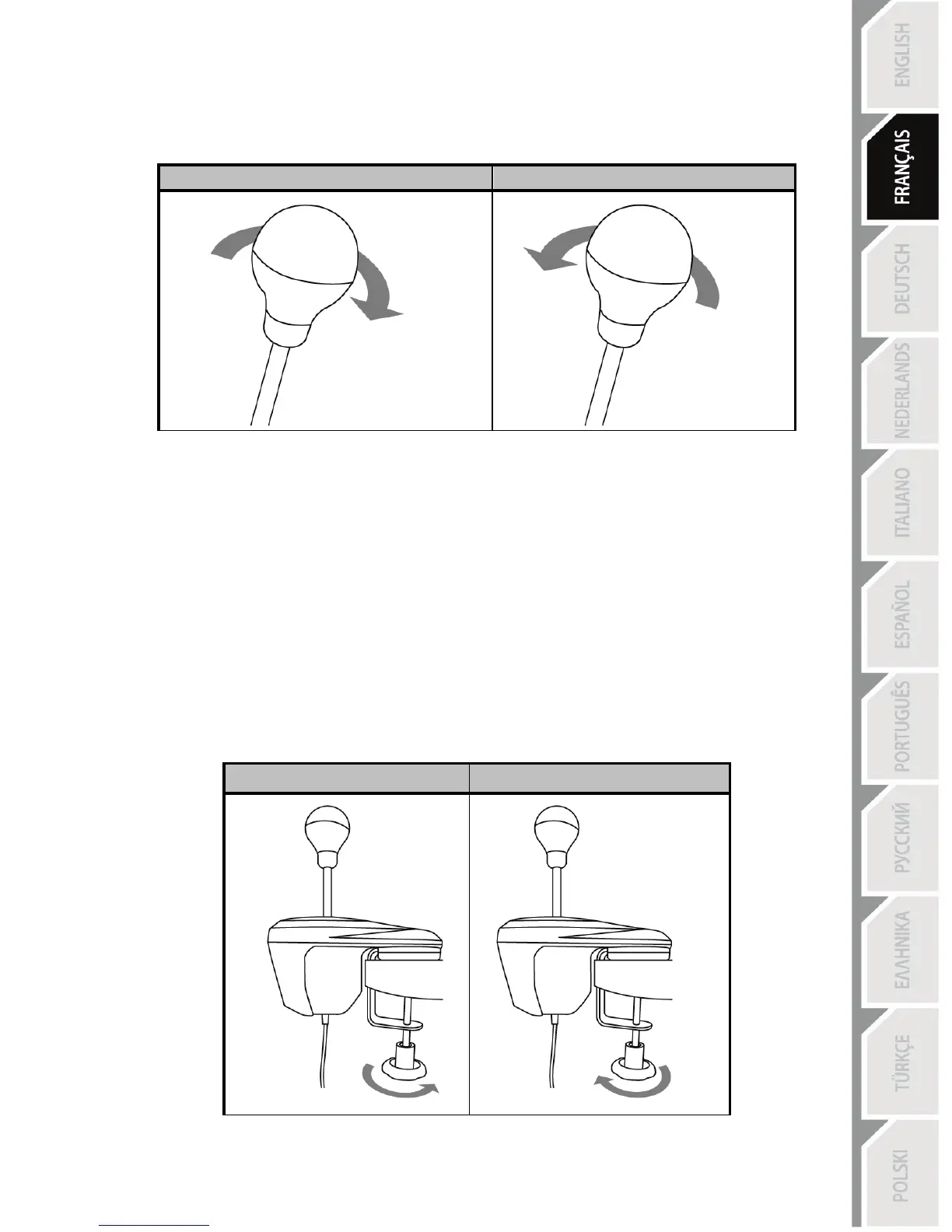 ENGLISH

FRANÇAIS

DEUTSCH

NEDERLANDS

ITALIANO

ESPAÑOL

PORTUGUÊS

РУССКИЙ

ΕΛΛΗΝΙΚΑ

TÜRKÇE

POLSKI