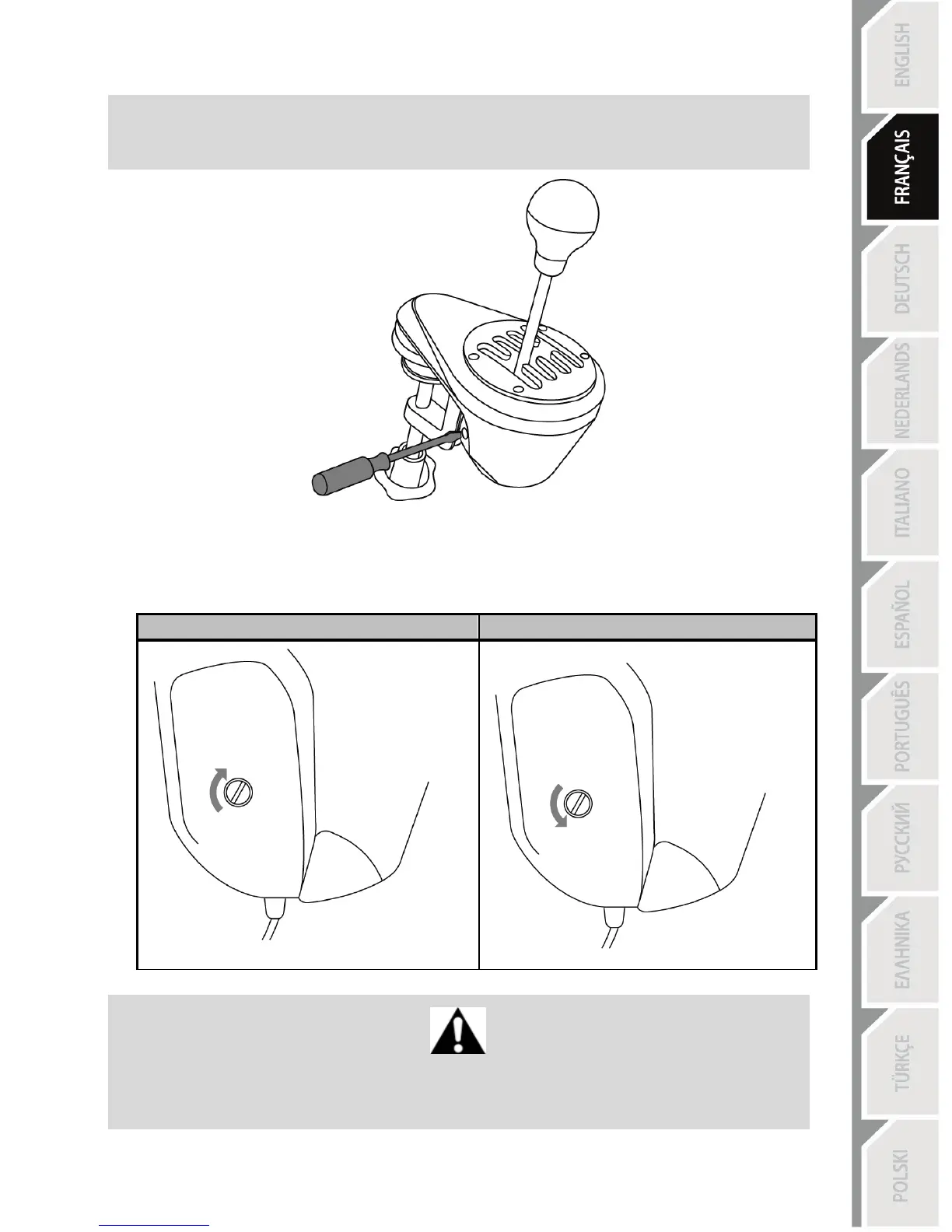 ENGLISH

FRANÇAIS

DEUTSCH

NEDERLANDS

ITALIANO

ESPAÑOL

PORTUGUÊS

РУССКИЙ

ΕΛΛΗΝΙΚΑ

TÜRKÇE

POLSKI