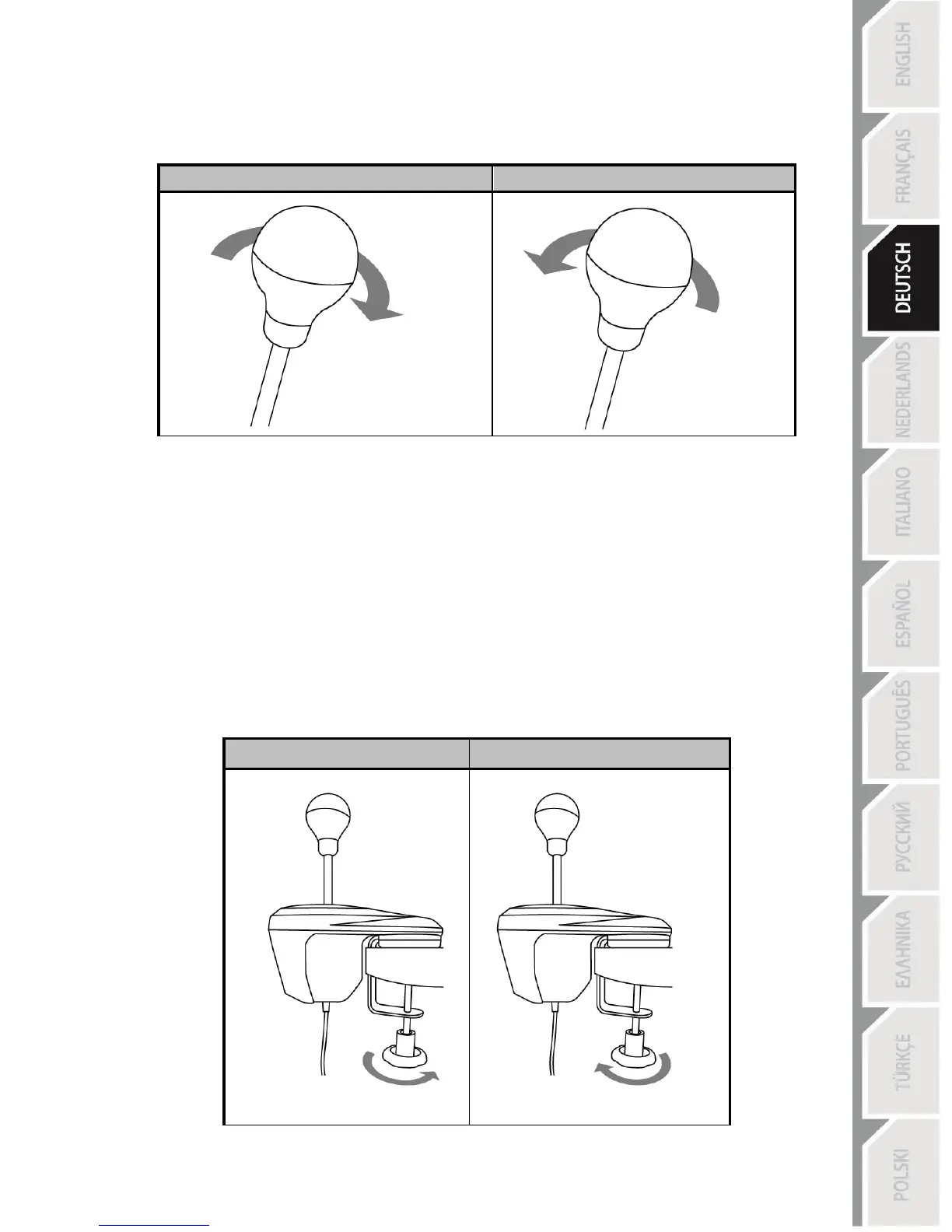 ENGLISH
FRANÇAIS
DEUTSCH
NEDERLANDS
ITALIANO
ESPAÑOL
PORTUGUÊS
РУССКИЙ
ΕΛΛΗΝΙΚΑ
TÜRKÇE
POLSKI