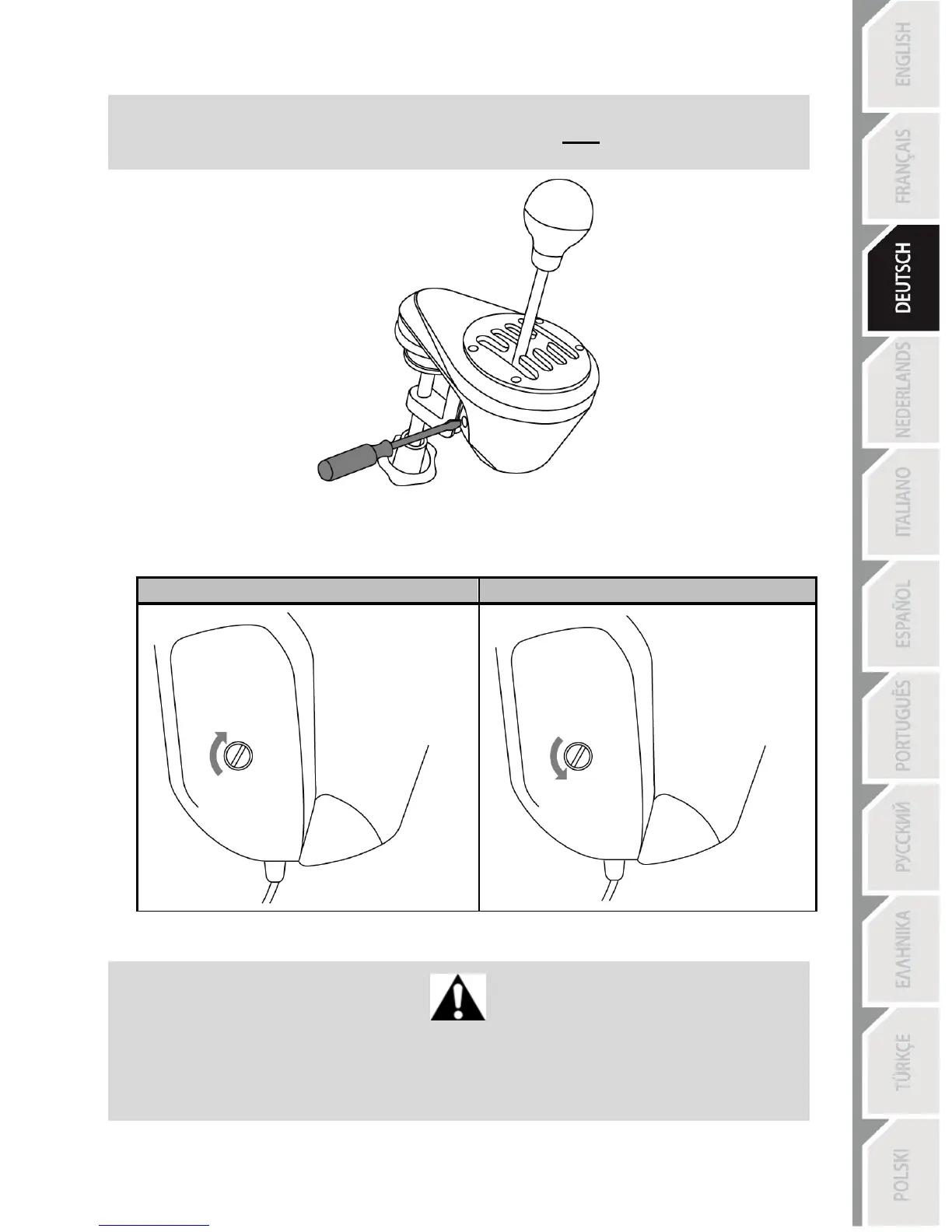 ENGLISH

FRANÇAIS

DEUTSCH

NEDERLANDS

ITALIANO

ESPAÑOL

PORTUGUÊS

РУССКИЙ

ΕΛΛΗΝΙΚΑ

TÜRKÇE

POLSKI