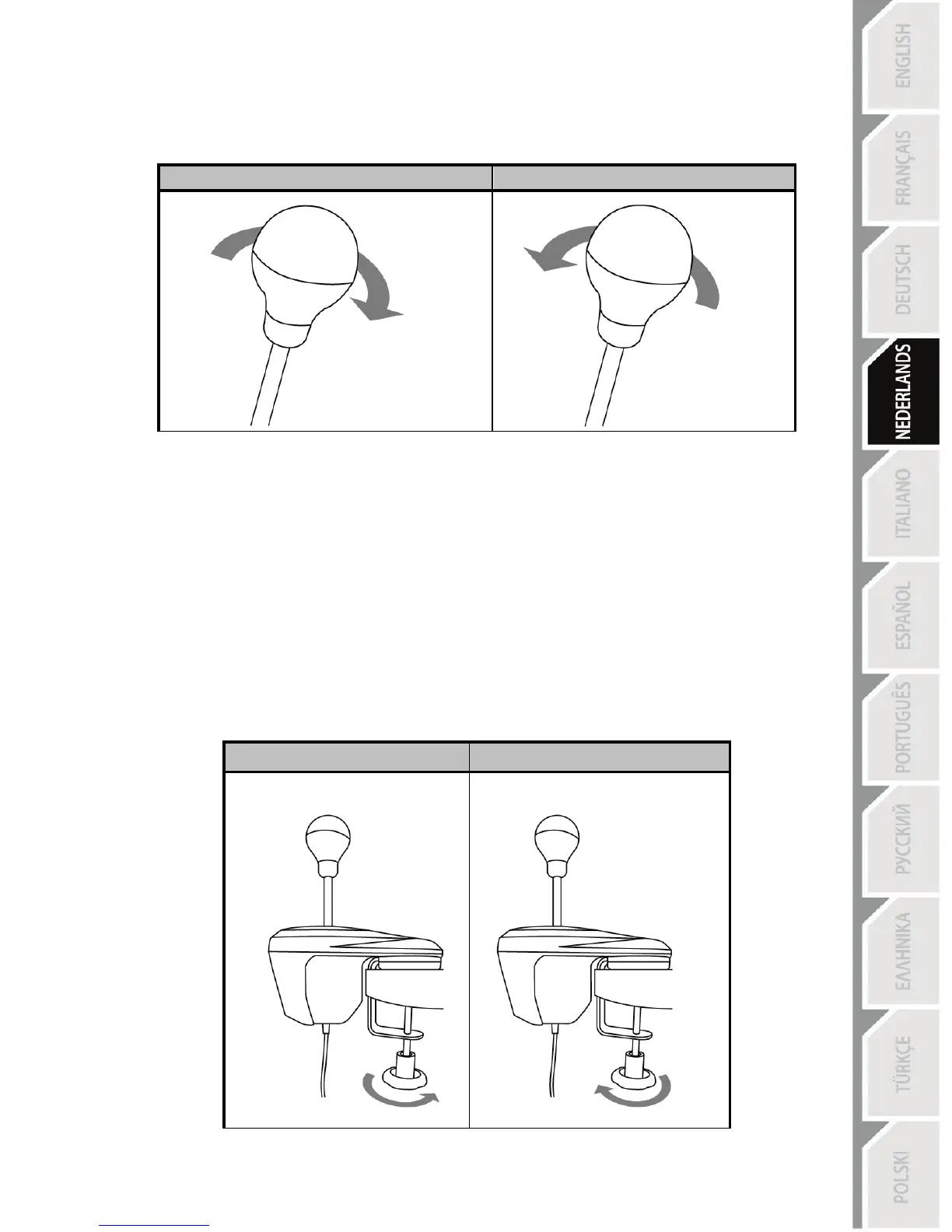 ENGLISH
FRANÇAIS
DEUTSCH
NEDERLANDS
ITALIANO
ESPAÑOL
PORTUGUÊS
РУССКИЙ
ΕΛΛΗΝΙΚΑ
TÜRKÇE
POLSKI