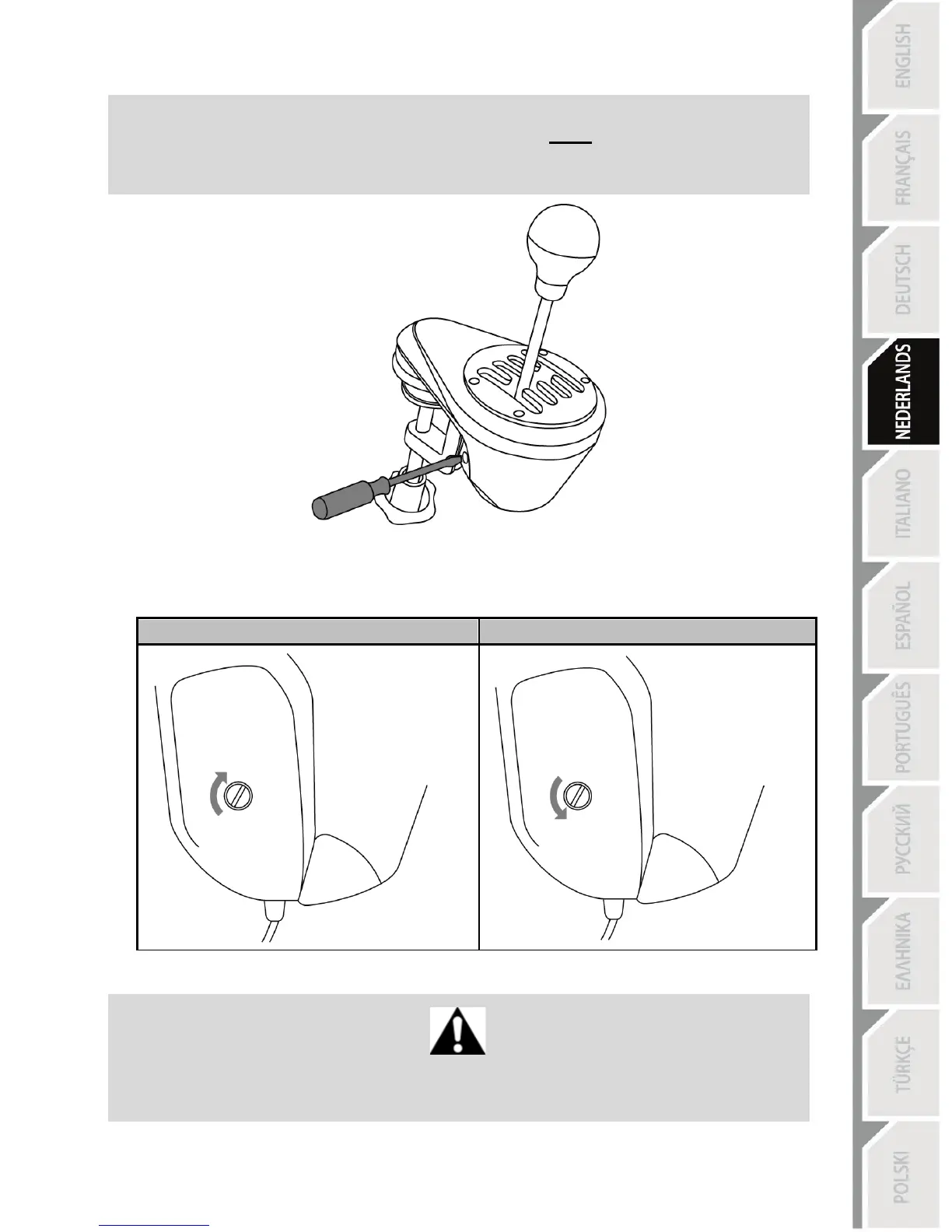 ENGLISH

FRANÇAIS

DEUTSCH

NEDERLANDS

ITALIANO

ESPAÑOL

PORTUGUÊS

РУССКИЙ

ΕΛΛΗΝΙΚΑ

TÜRKÇE

POLSKI