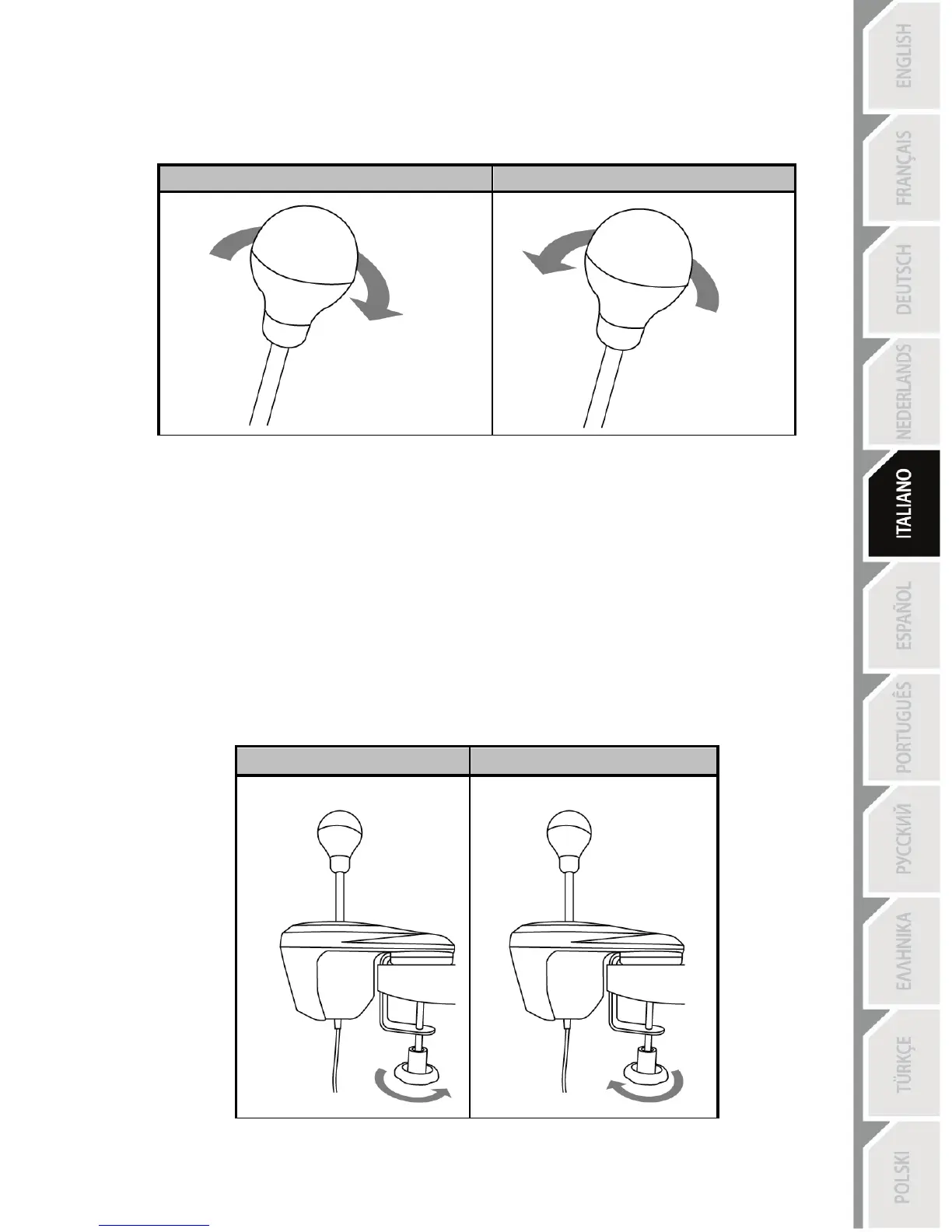 ENGLISH

FRANÇAIS

DEUTSCH

NEDERLANDS

ITALIANO

ESPAÑOL

PORTUGUÊS

РУССКИЙ

ΕΛΛΗΝΙΚΑ

TÜRKÇE

POLSKI