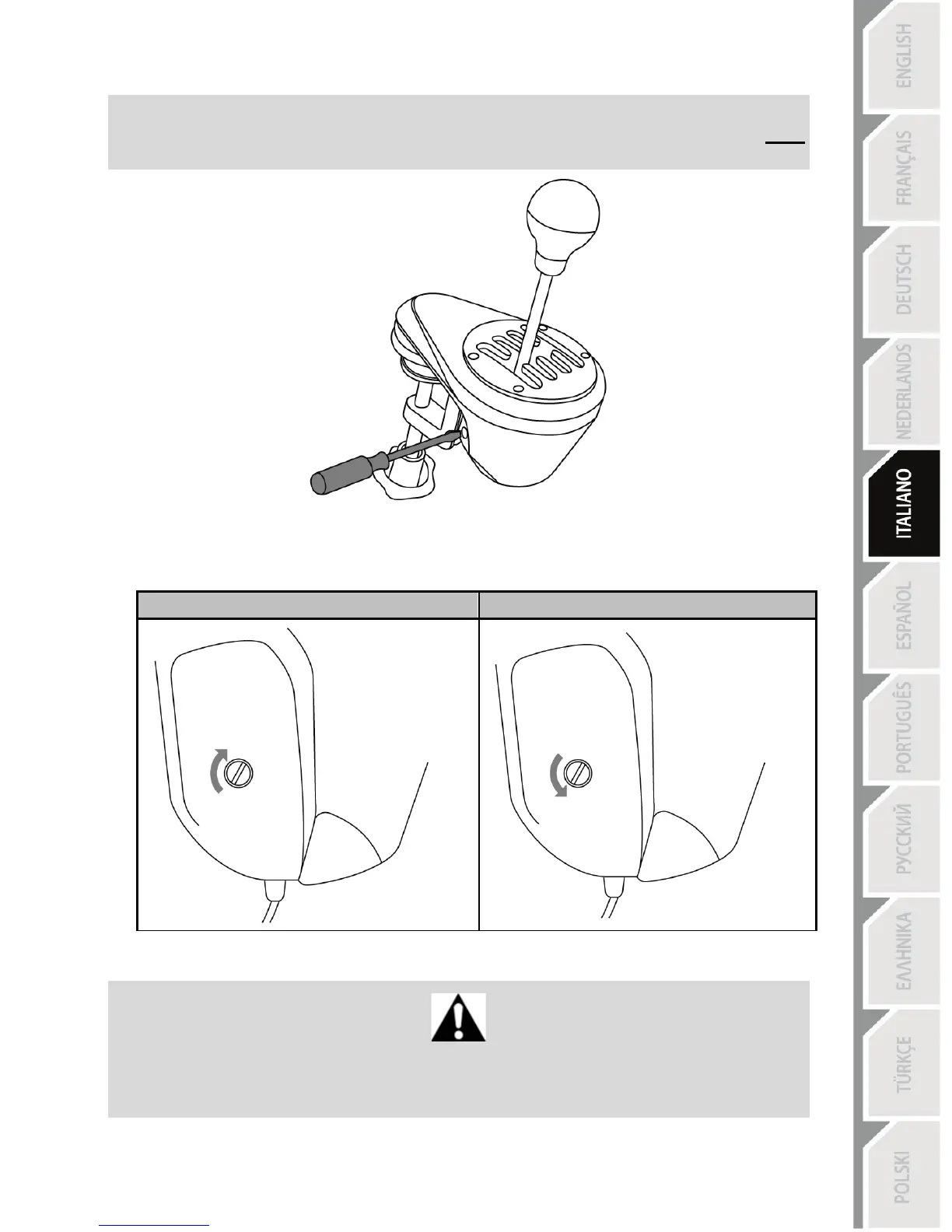 ENGLISH

FRANÇAIS

DEUTSCH

NEDERLANDS

ITALIANO

ESPAÑOL

PORTUGUÊS

РУССКИЙ

ΕΛΛΗΝΙΚΑ

TÜRKÇE

POLSKI