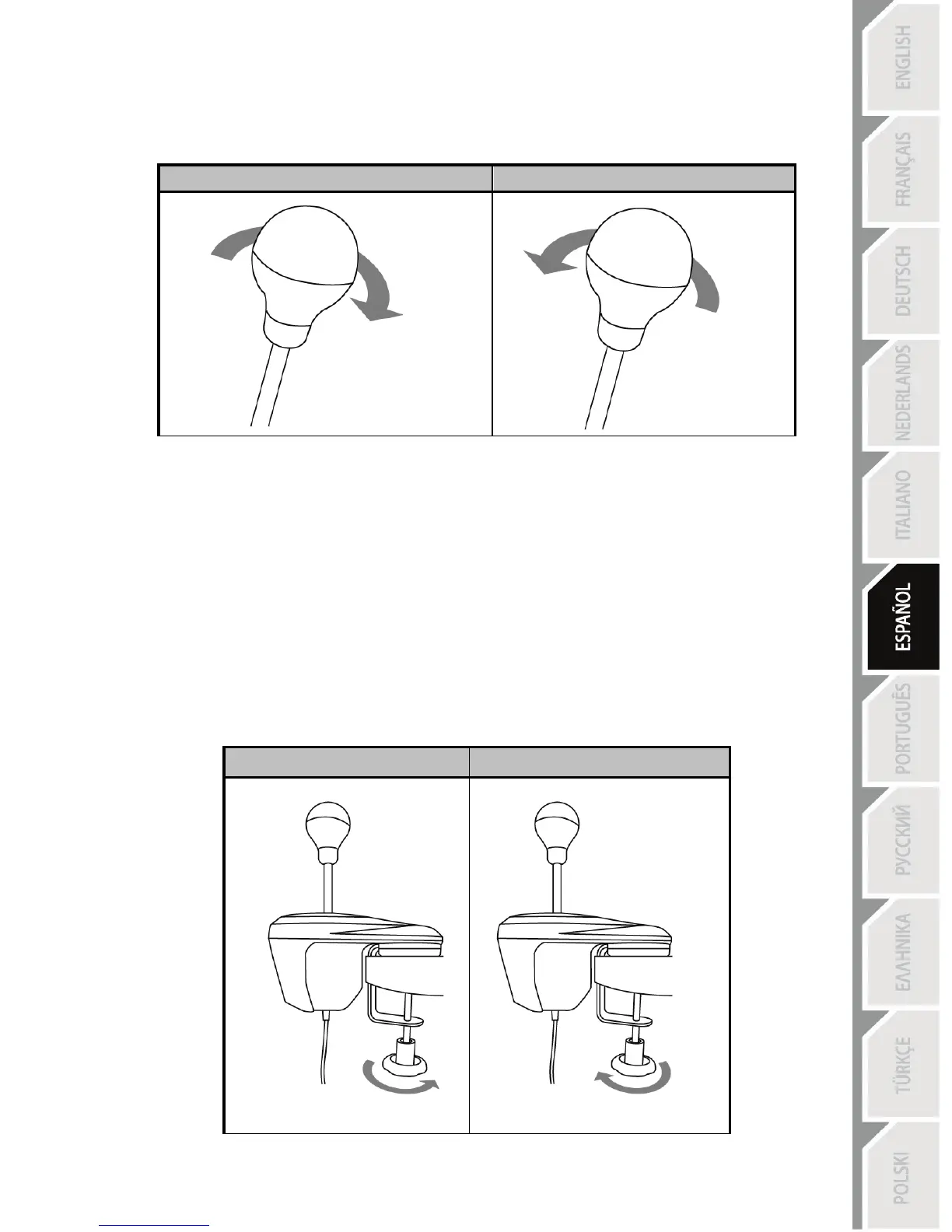 ENGLISH

FRANÇAIS

DEUTSCH

NEDERLANDS

ITALIANO

ESPAÑOL

PORTUGUÊS

РУССКИЙ

ΕΛΛΗΝΙΚΑ

TÜRKÇE

POLSKI