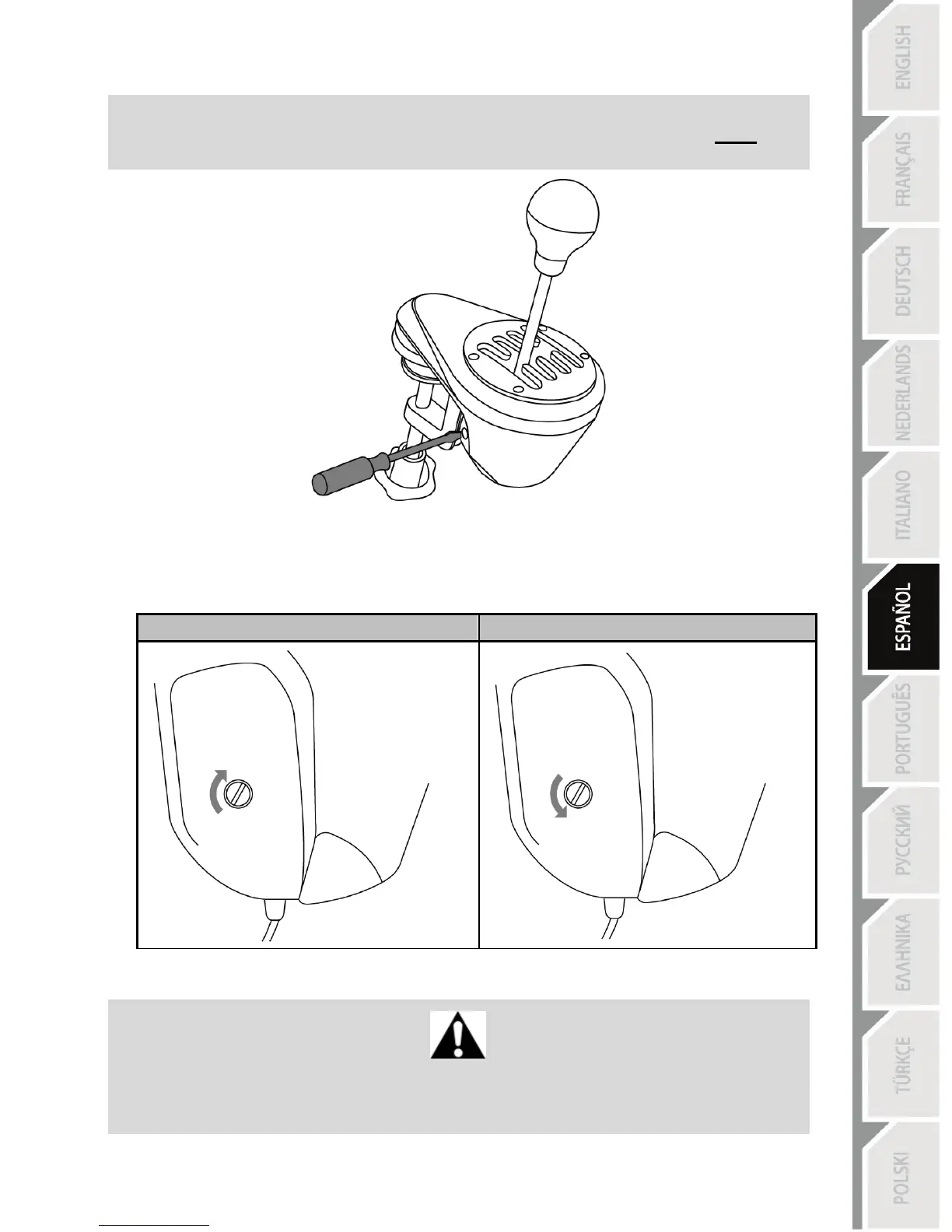 ENGLISH

FRANÇAIS

DEUTSCH

NEDERLANDS

ITALIANO

ESPAÑOL

PORTUGUÊS

РУССКИЙ

ΕΛΛΗΝΙΚΑ

TÜRKÇE

POLSKI