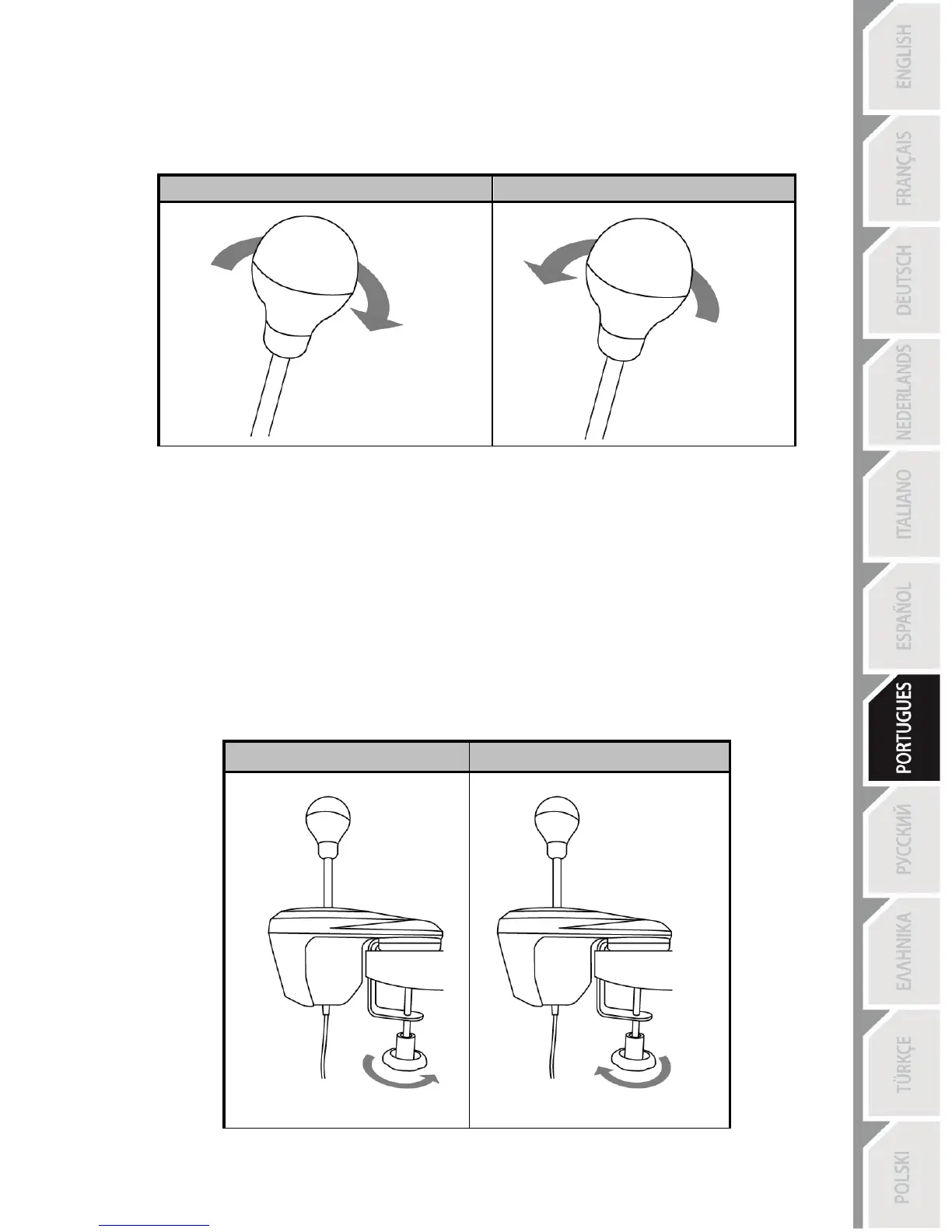 ENGLISH

FRANÇAIS

DEUTSCH

NEDERLANDS

ITALIANO

ESPAÑOL

PORTUGUES

РУССКИЙ

ΕΛΛΗΝΙΚΑ

TÜRKÇE

POLSKI