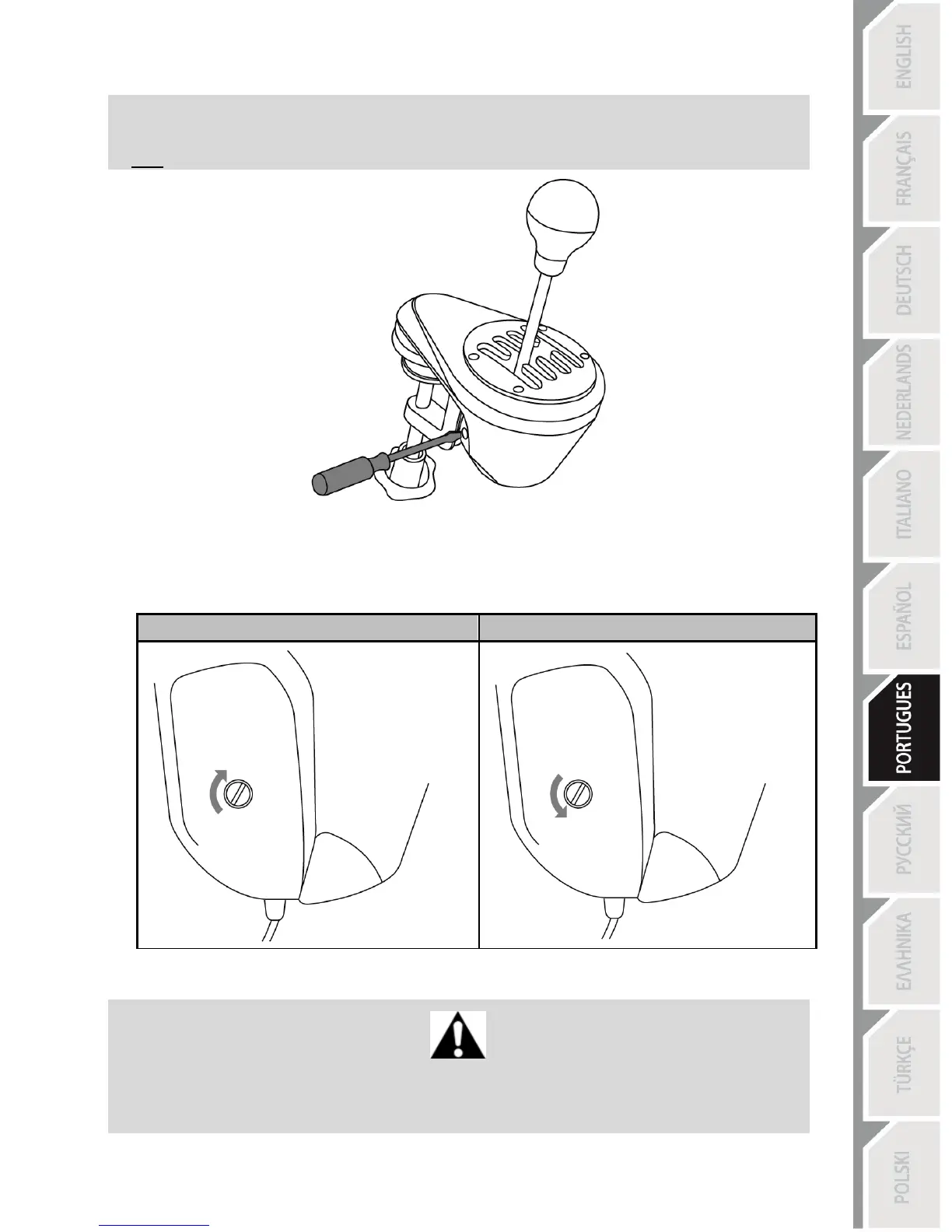 ENGLISH

FRANÇAIS

DEUTSCH

NEDERLANDS

ITALIANO

ESPAÑOL

PORTUGUES

РУССКИЙ

ΕΛΛΗΝΙΚΑ

TÜRKÇE

POLSKI