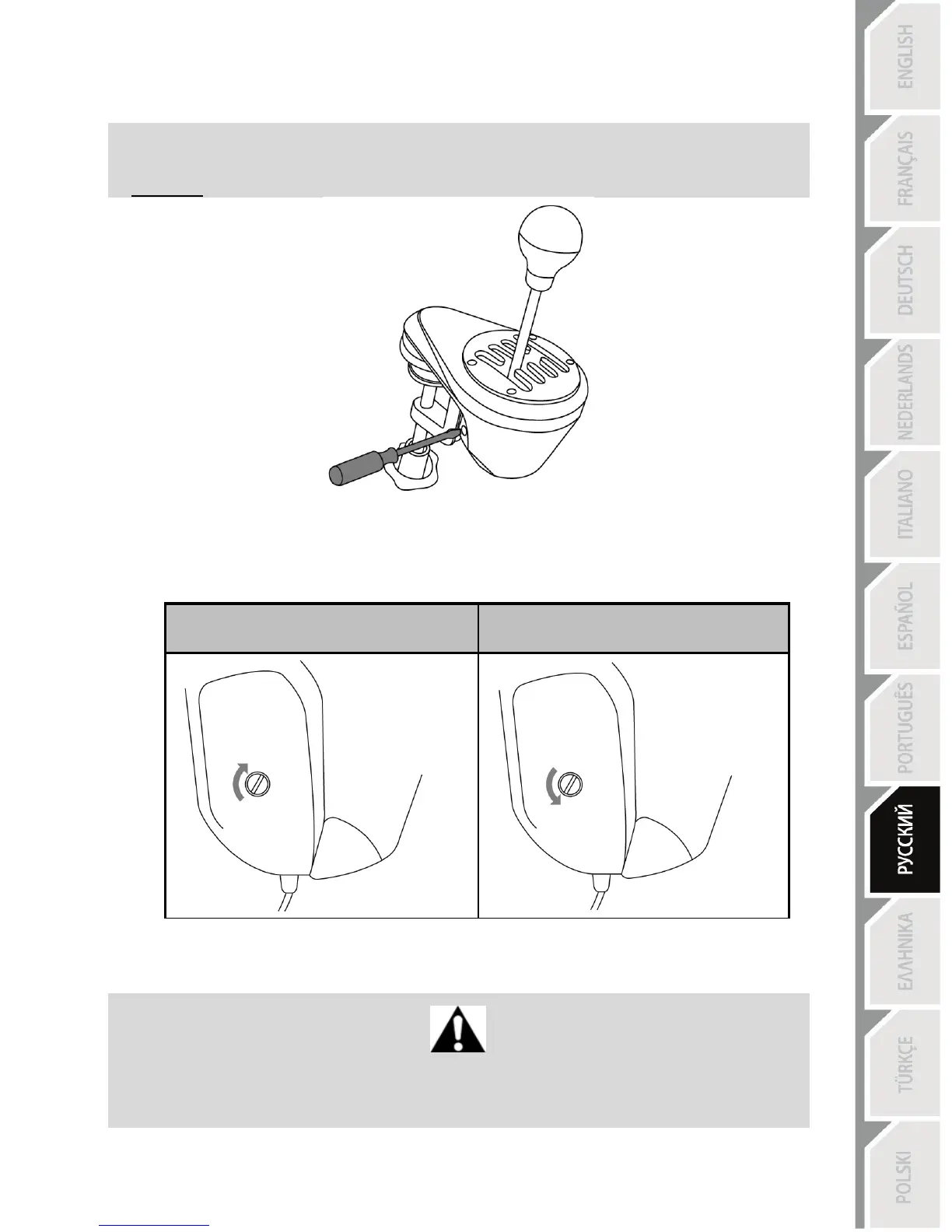 ENGLISH
FRANÇAIS
DEUTSCH
NEDERLANDS
ITALIANO
ESPAÑOL
PORTUGUÊS
РУССКИЙ
ΕΛΛΗΝΙΚΑ
TÜRKÇE
POLSKI