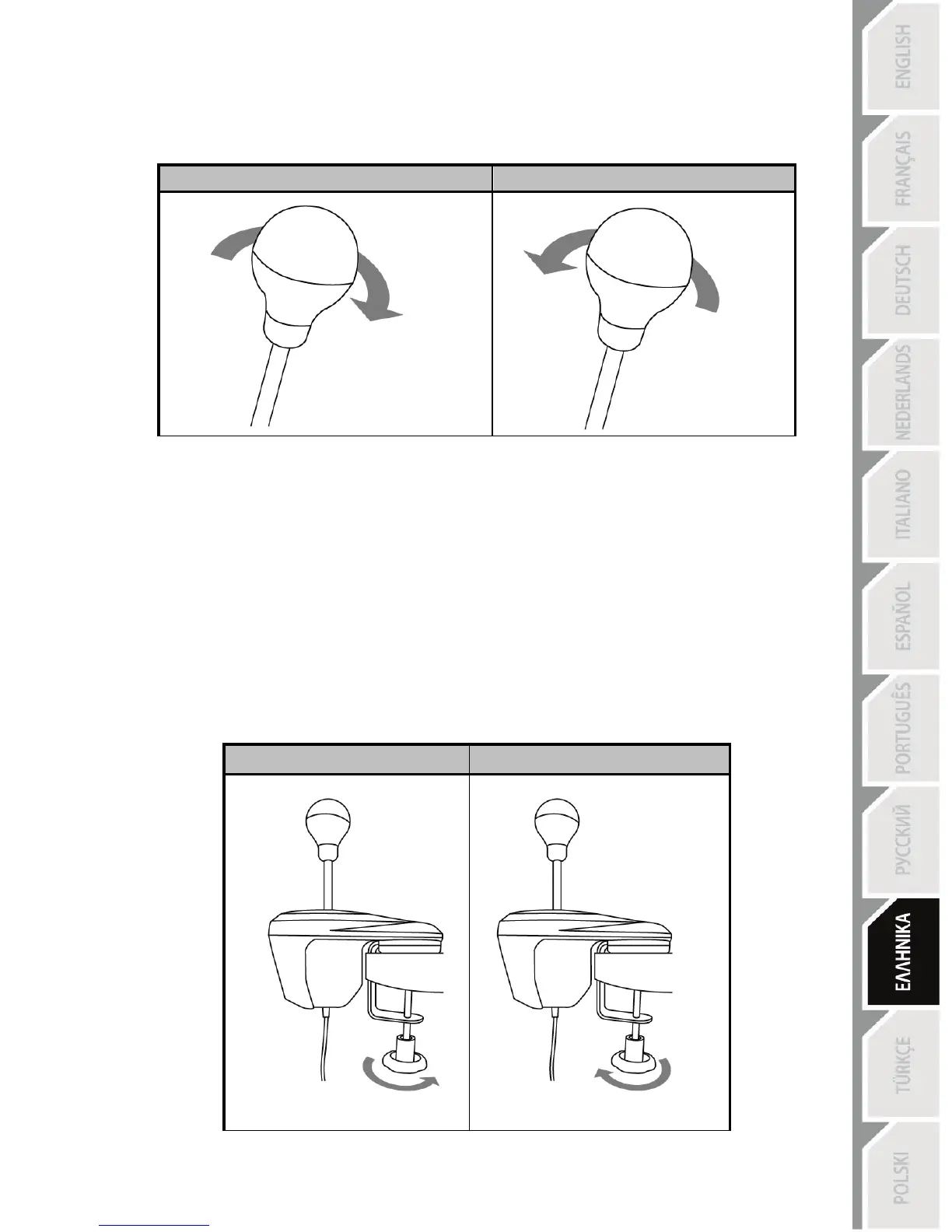 ENGLISH

FRANÇAIS

DEUTSCH

NEDERLANDS

ITALIANO

ESPAÑOL

PORTUGUÊS

РУССКИЙ

ΕΛΛΗΝΙΚΑ

TÜRKÇE

POLSKI