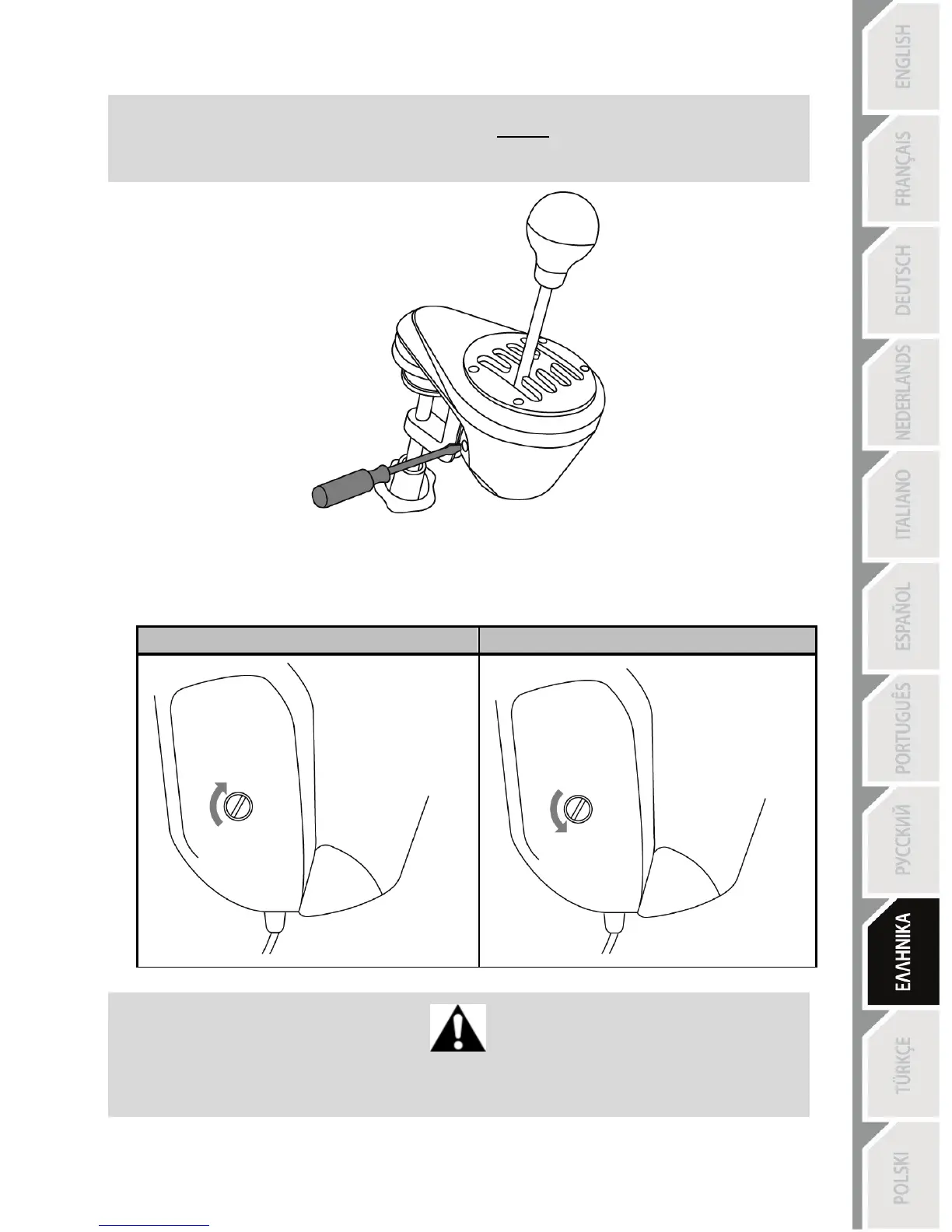 ENGLISH
FRANÇAIS
DEUTSCH
NEDERLANDS
ITALIANO
ESPAÑOL
PORTUGUÊS
РУССКИЙ
ΕΛΛΗΝΙΚΑ
TÜRKÇE
POLSKI