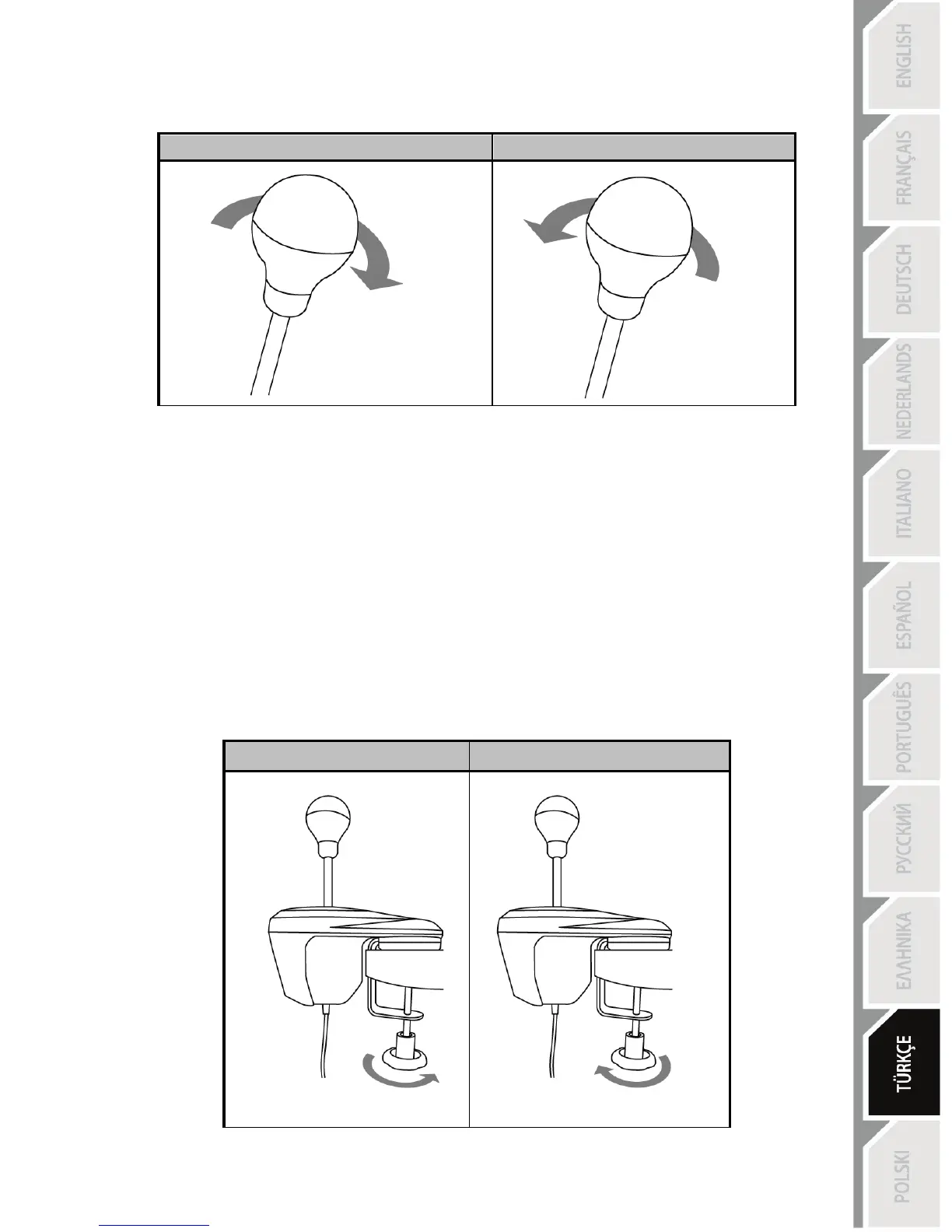 ENGLISH

FRANÇAIS

DEUTSCH

NEDERLANDS

ITALIANO

ESPAÑOL

PORTUGUÊS

РУССКИЙ

ΕΛΛΗΝΙΚΑ

TÜRKÇE

POLSKI