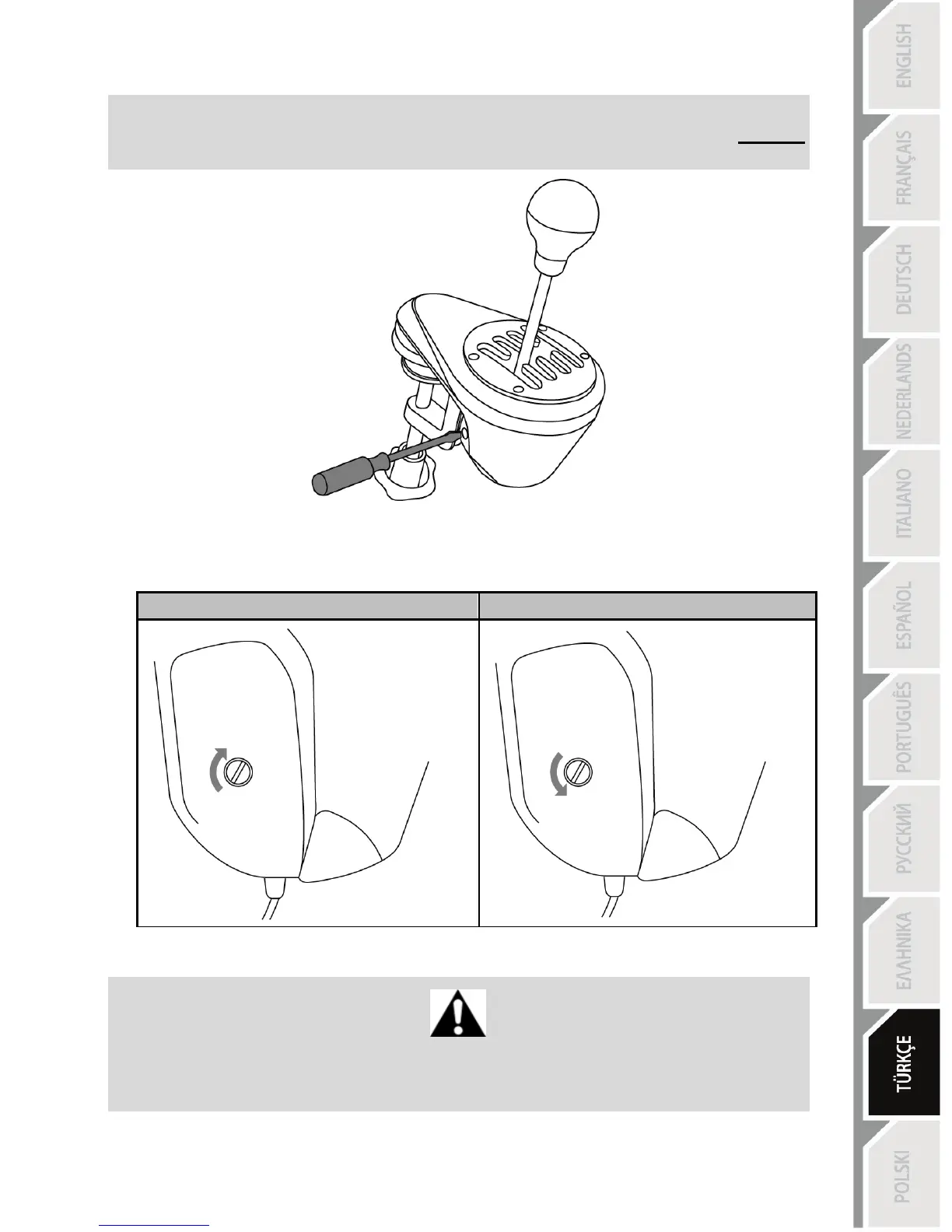 ENGLISH
FRANÇAIS
DEUTSCH
NEDERLANDS
ITALIANO
ESPAÑOL
PORTUGUÊS
РУССКИЙ
ΕΛΛΗΝΙΚΑ
TÜRKÇE
POLSKI