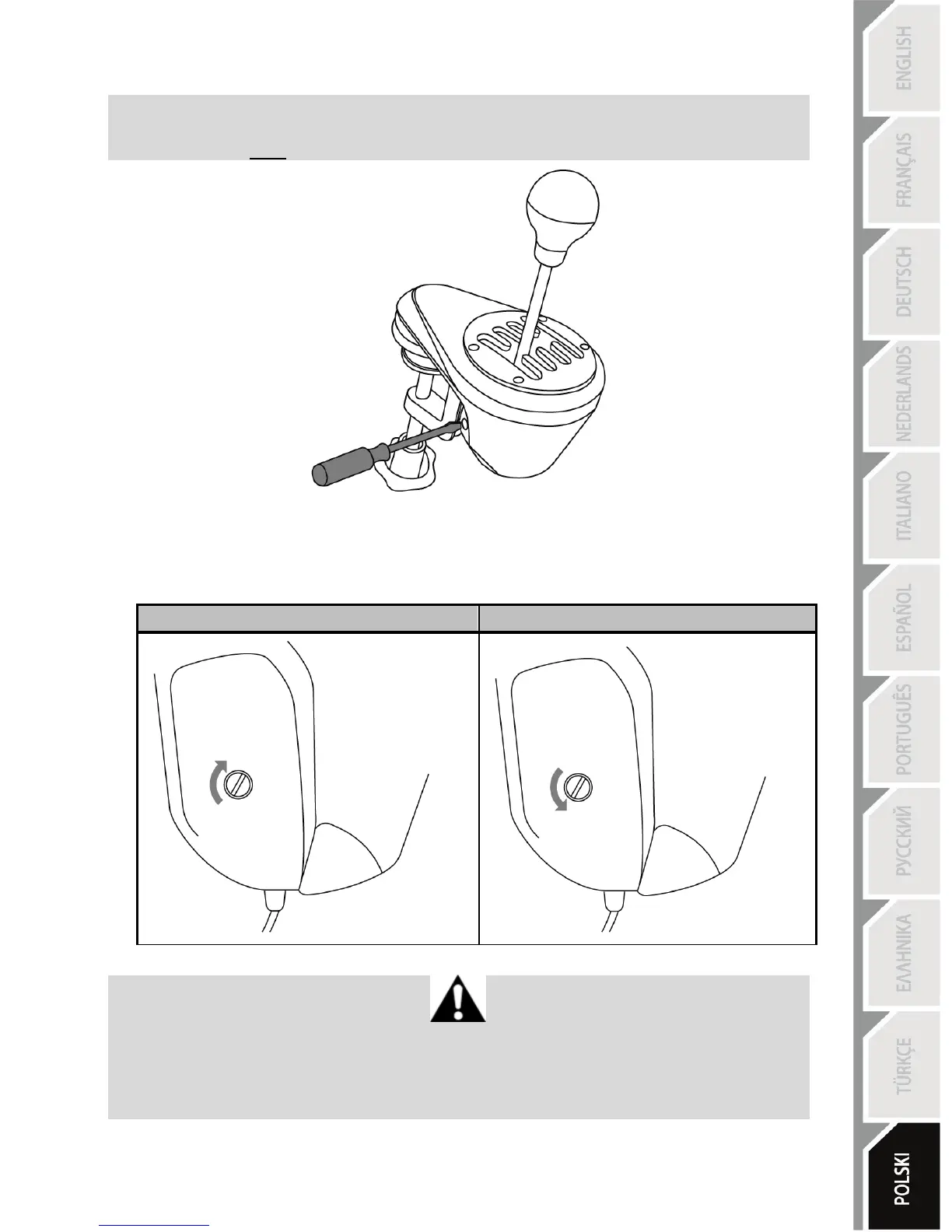 ENGLISH
FRANÇAIS
DEUTSCH
NEDERLANDS
ITALIANO
ESPAÑOL
PORTUGUÊS
РУССКИЙ
ΕΛΛΗΝΙΚΑ
TÜRKÇE
POLSKI