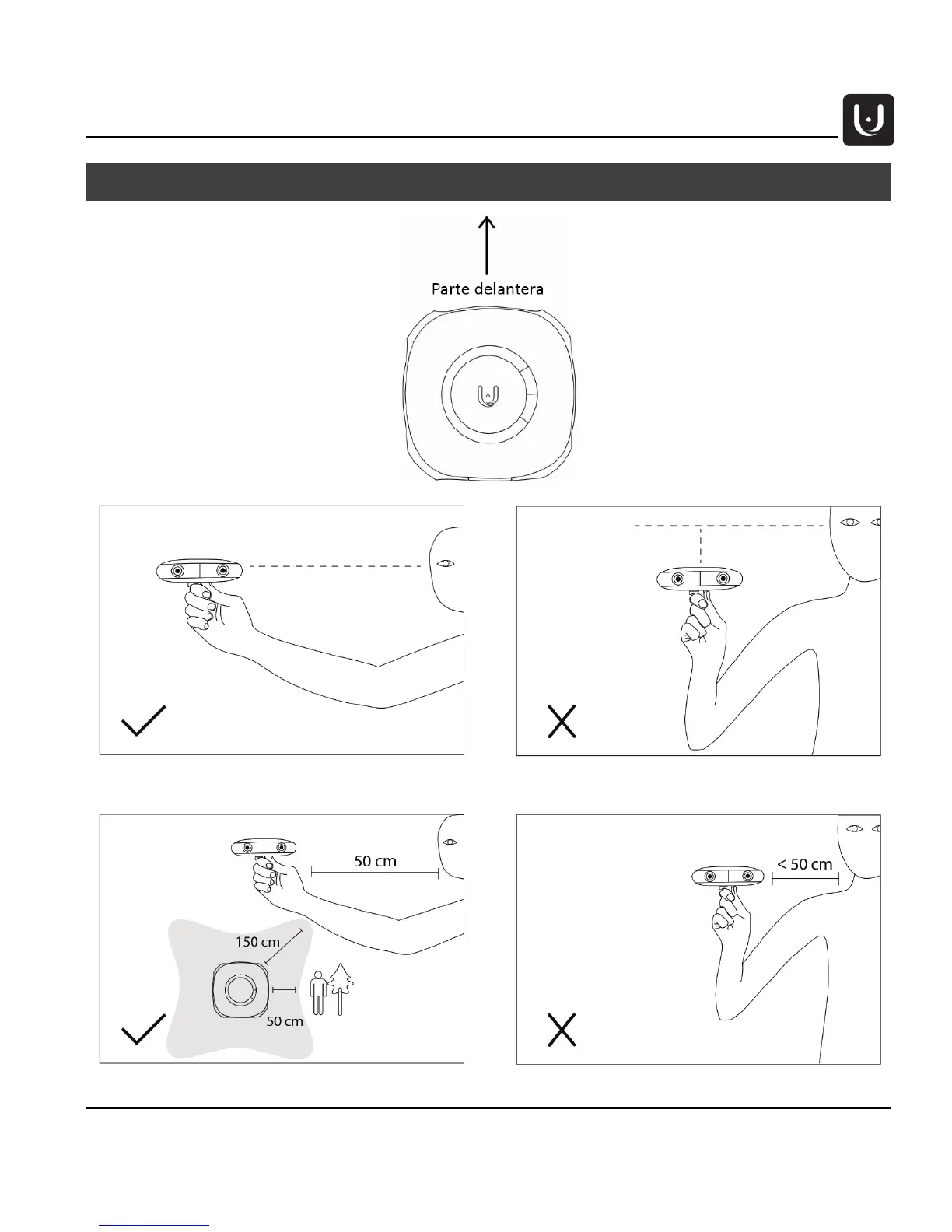 Parte delantera

50 cm

150 cm

50 cm

< 50 cm