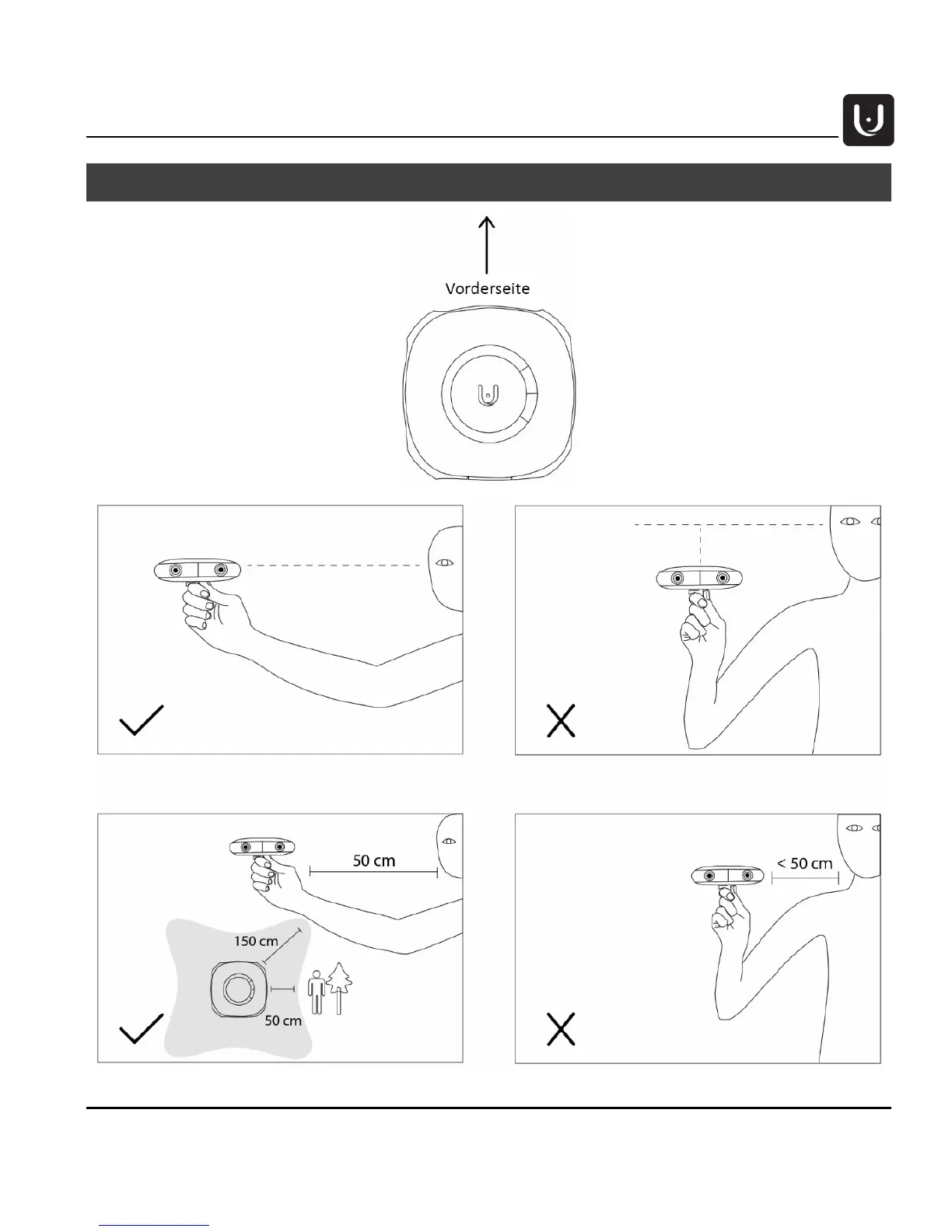 Vorderseite

50 cm

150 cm

50 cm

< 50 cm