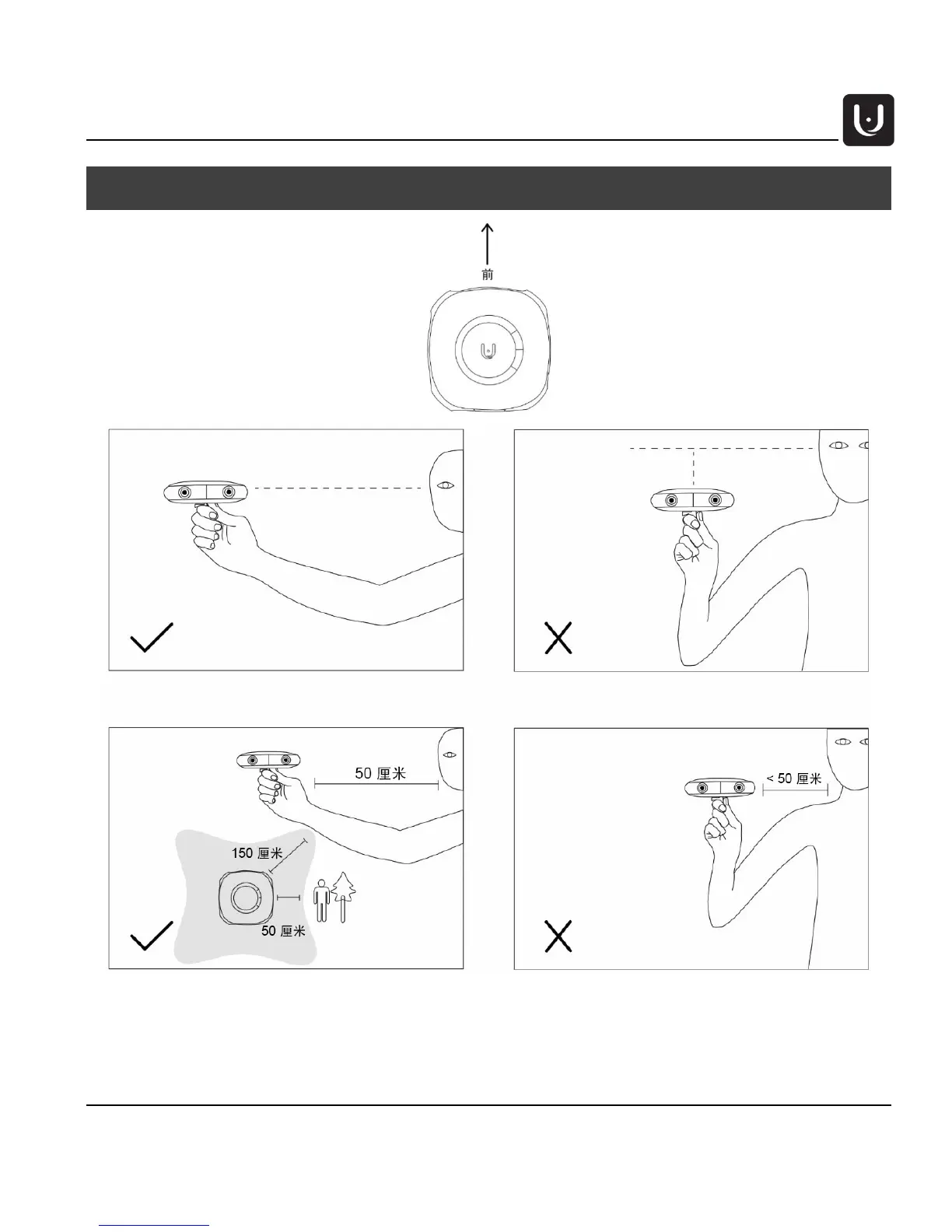 前

50 厘米

150 厘米

50 厘米

< 50 厘米