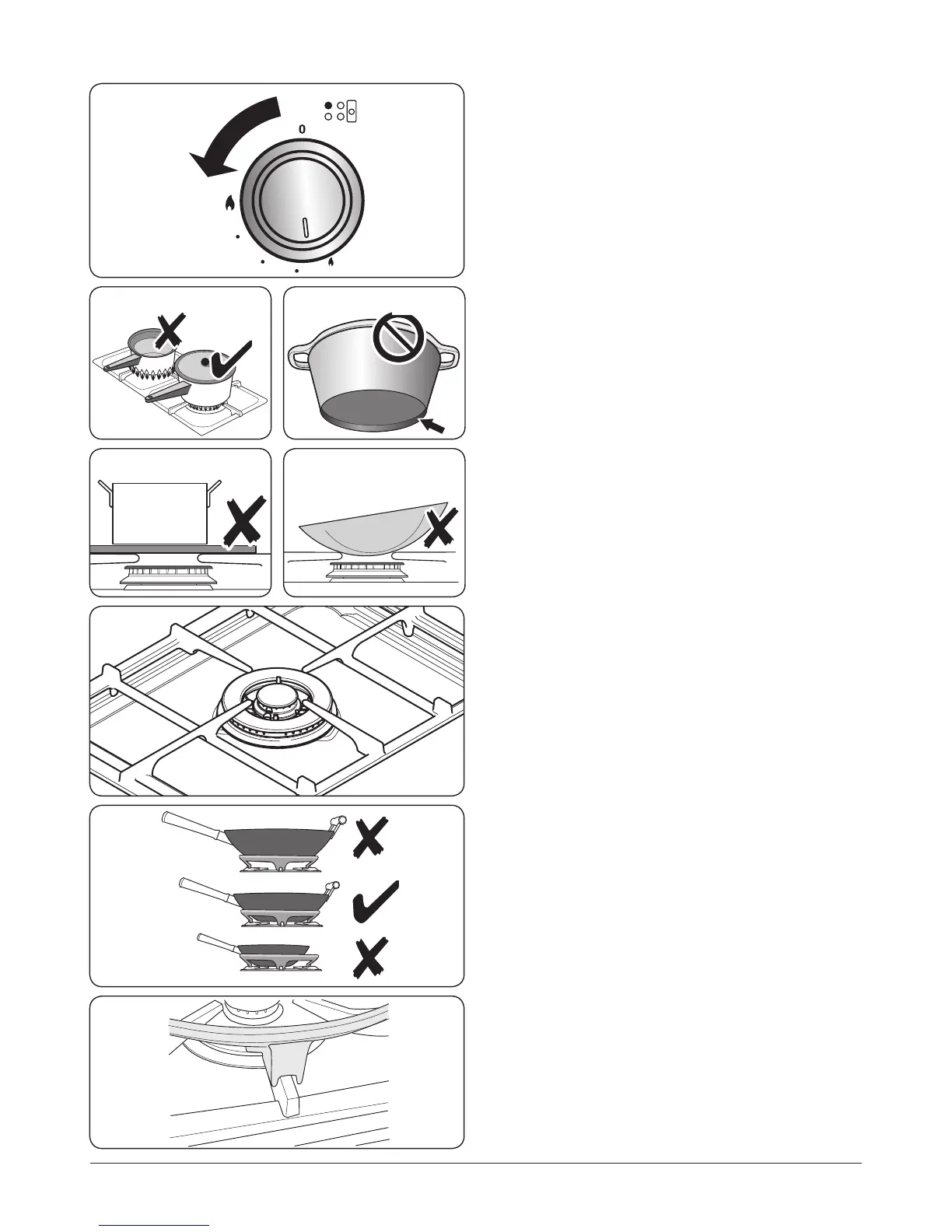 0