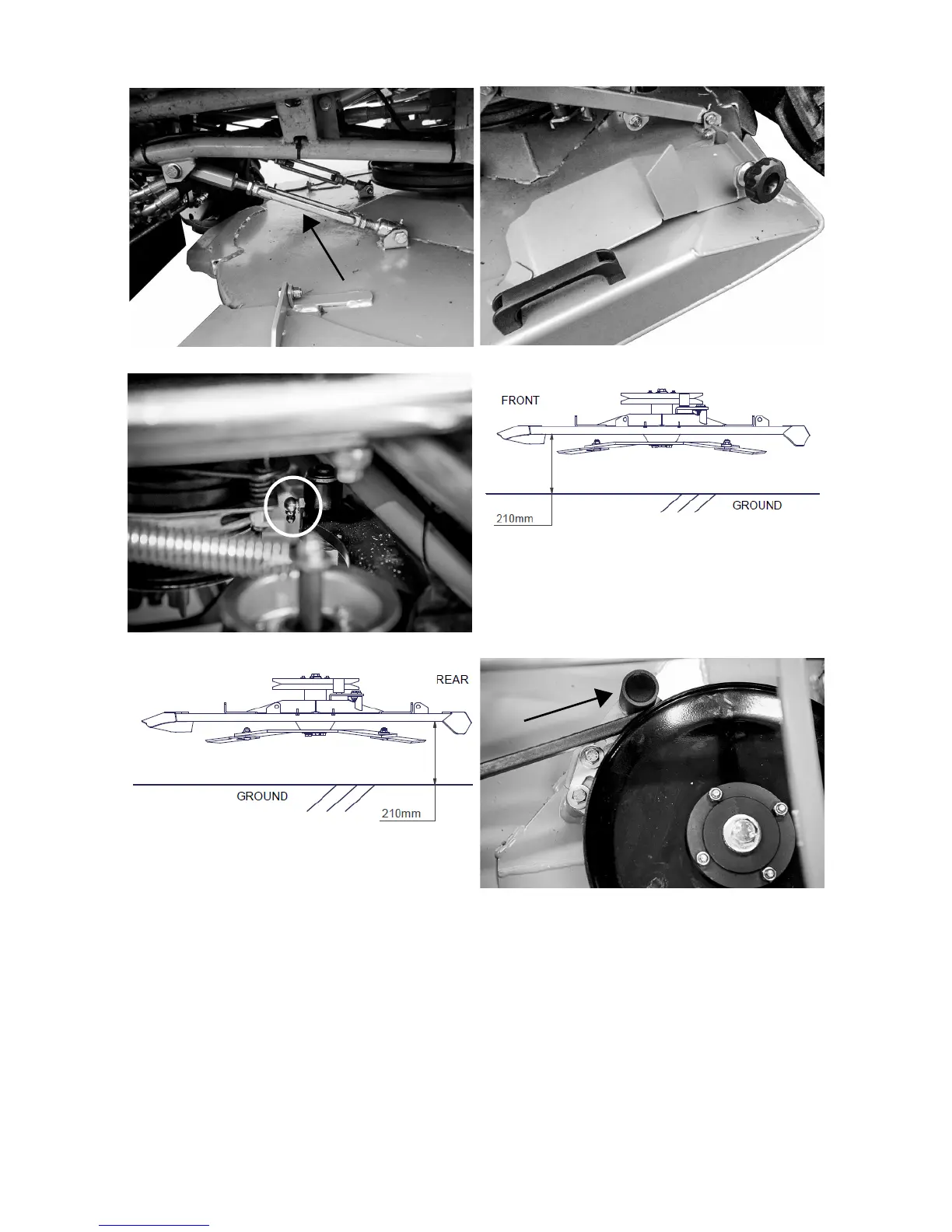 FRONT

210mm

GROUND

REAR

GROUND

210mm