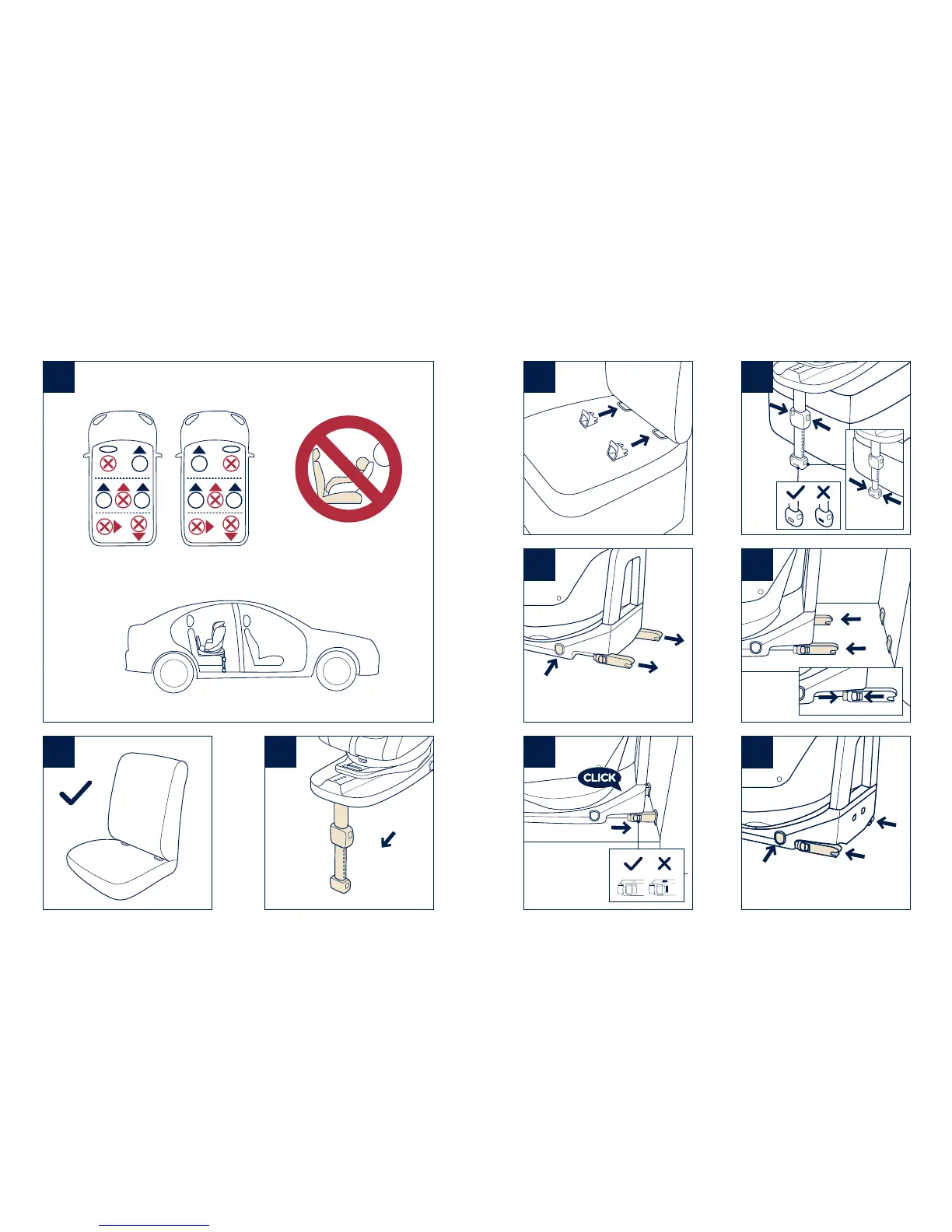 CLICK