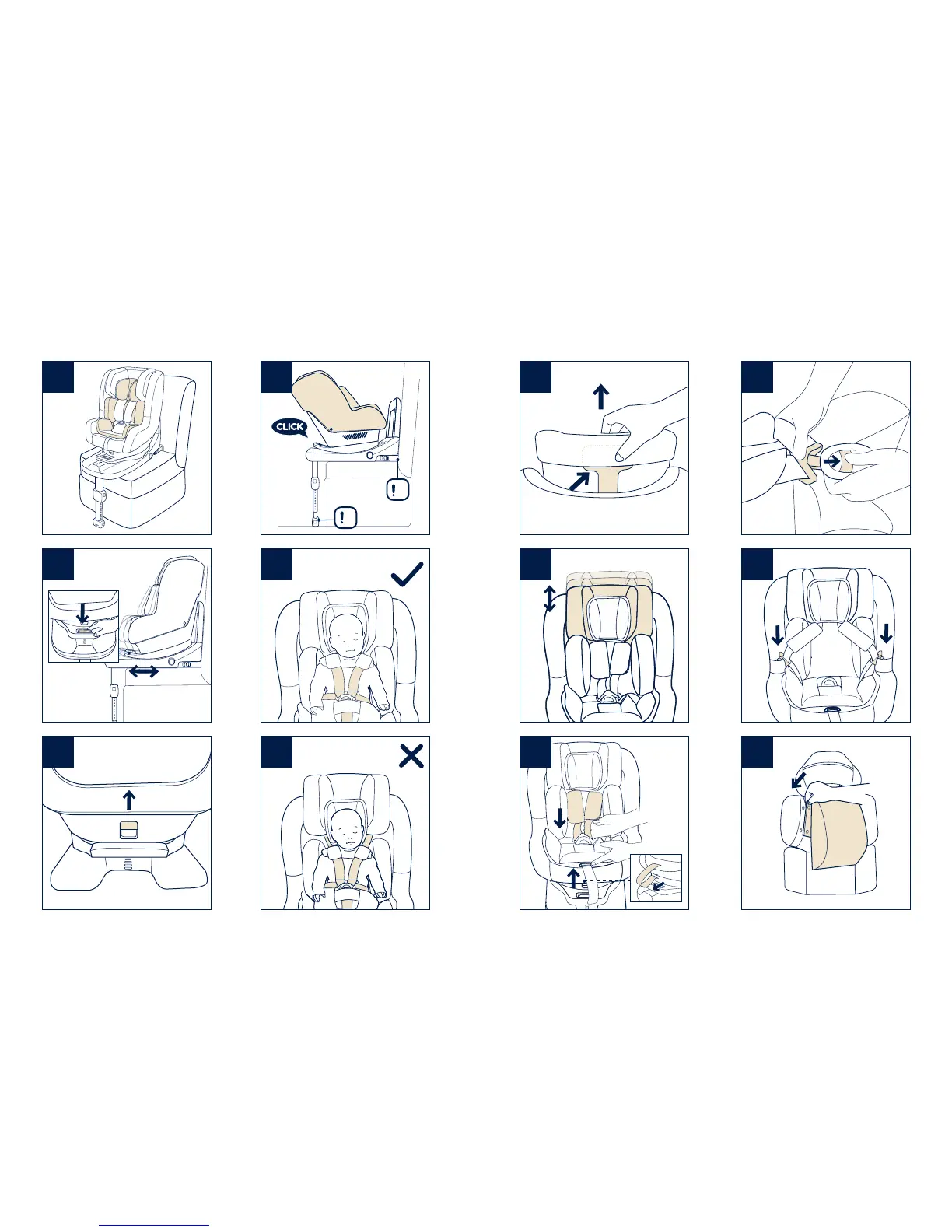 CLICK

!

!