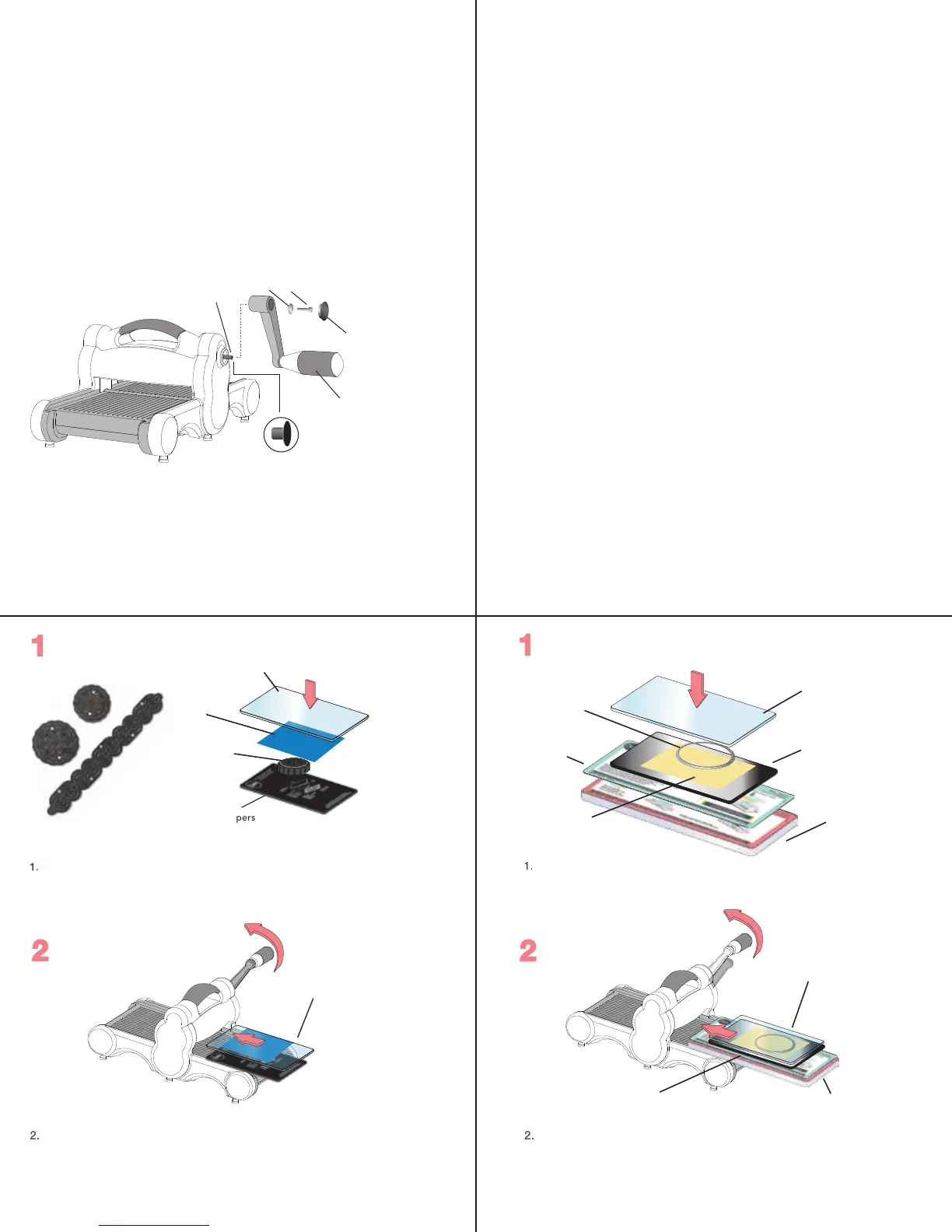 1

pers

1.

2

2.

1

1.

2

2.