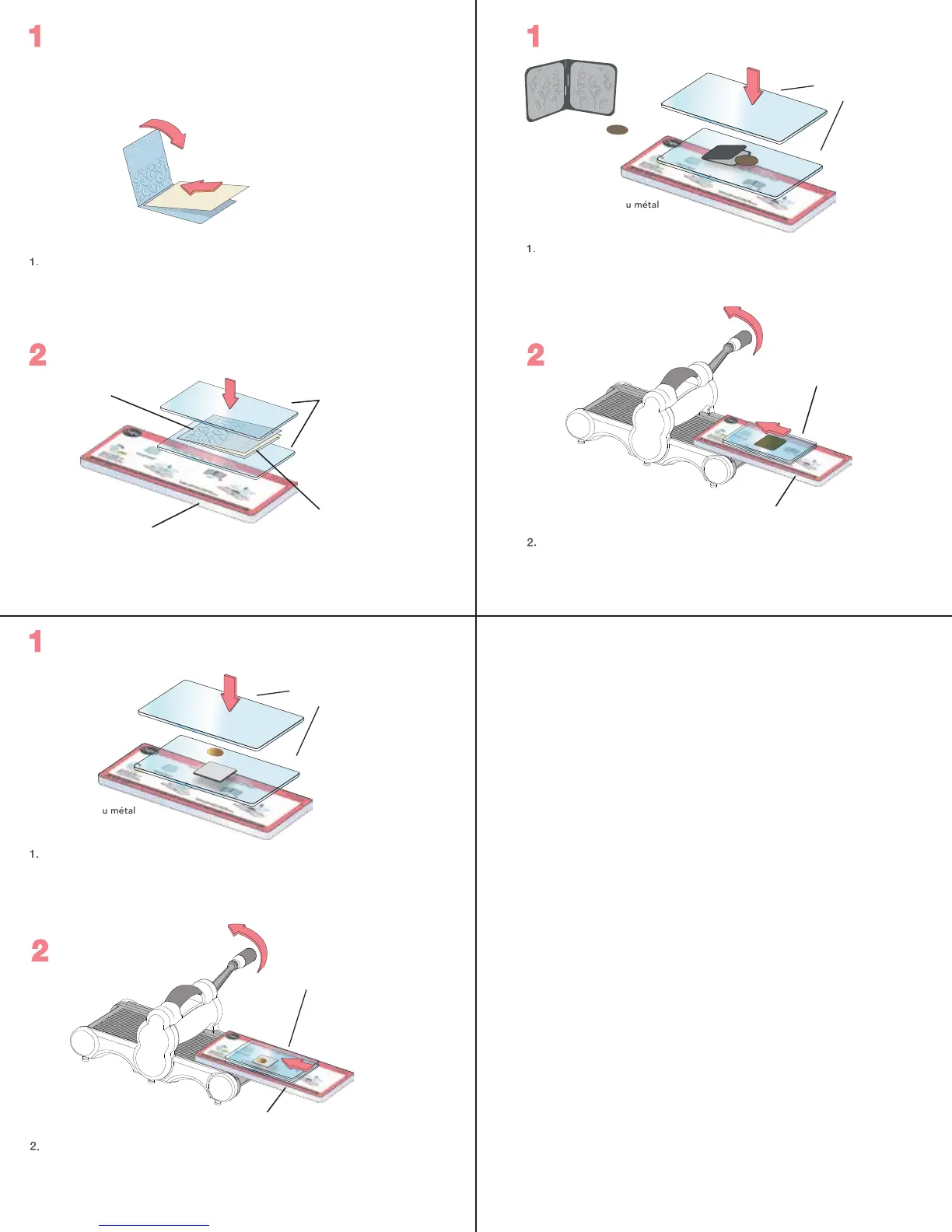 1

1.

2

1

u métal

1.

2

2.

1

u métal

1.

2

2.