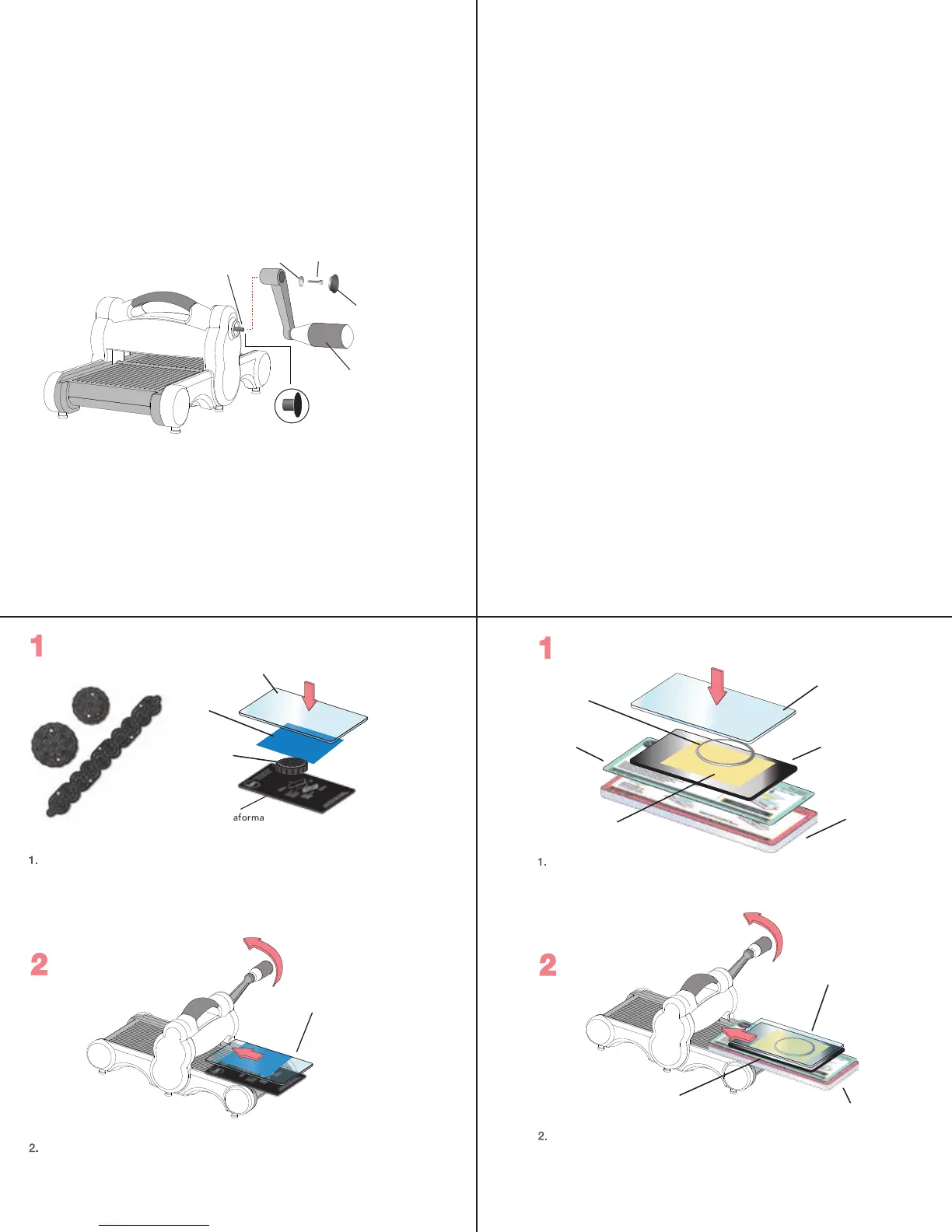 1

aforma

1.

2

2.

1

1.

2

2.