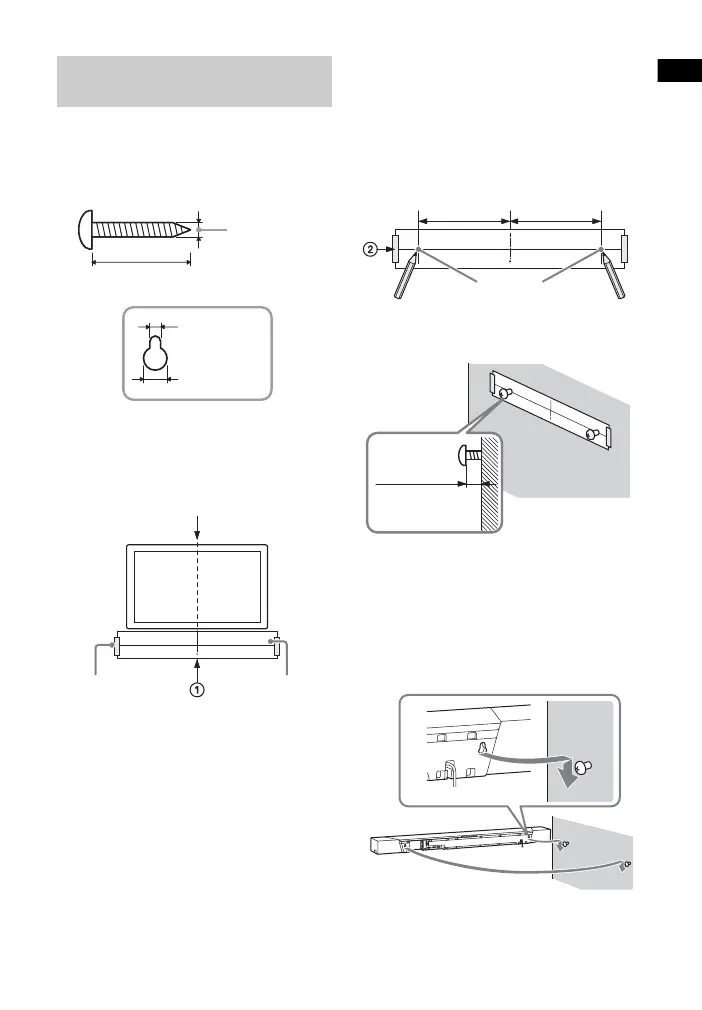 ①

②