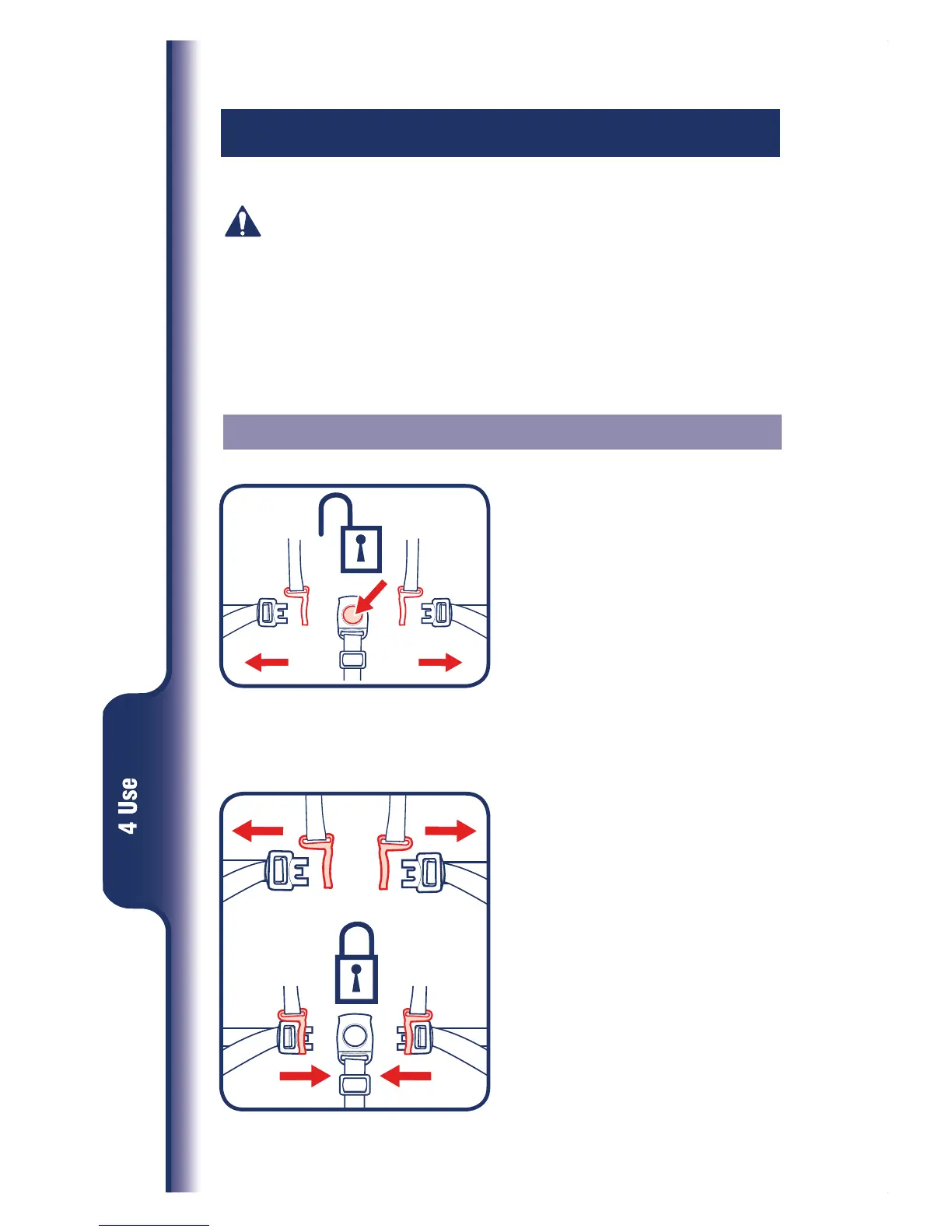 4 Use