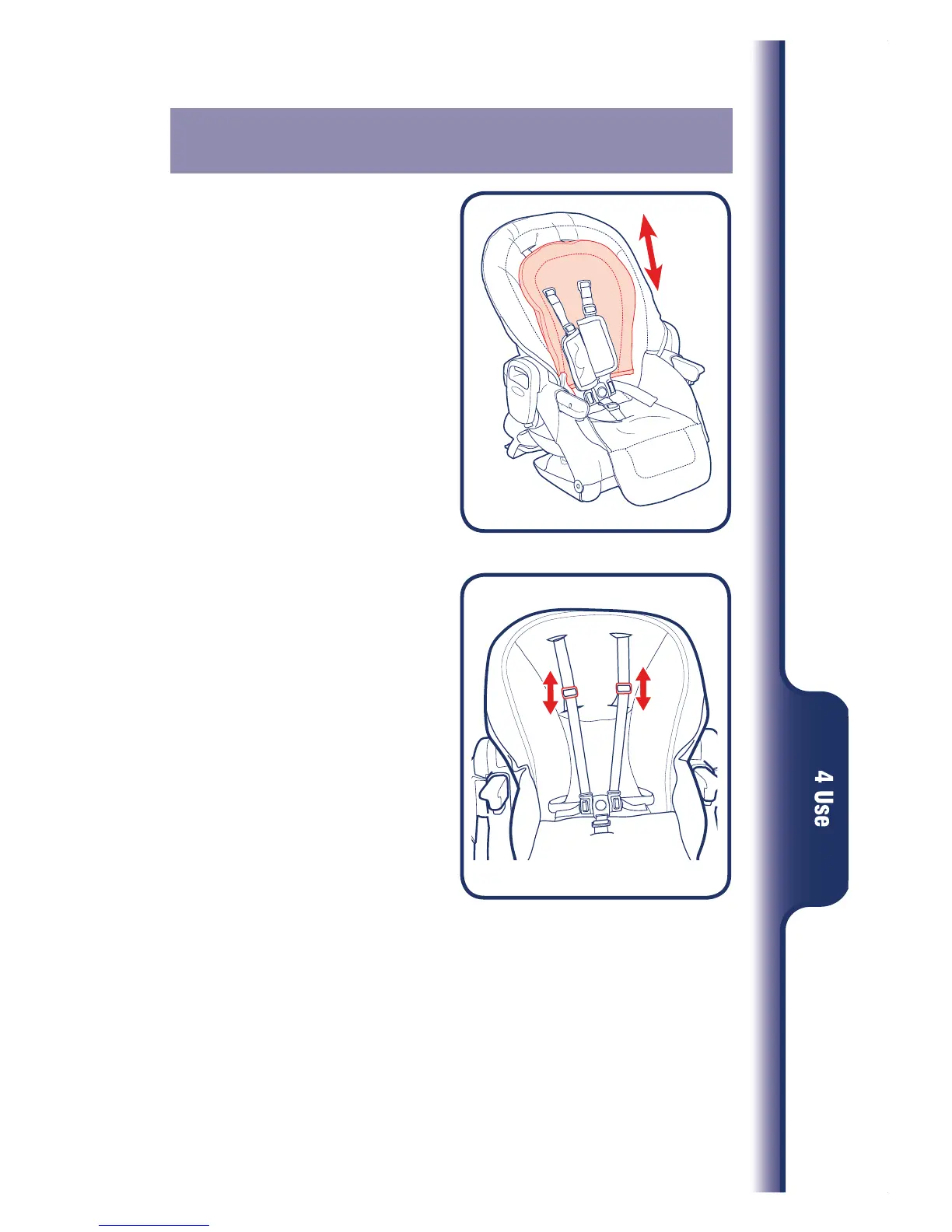 4 Use