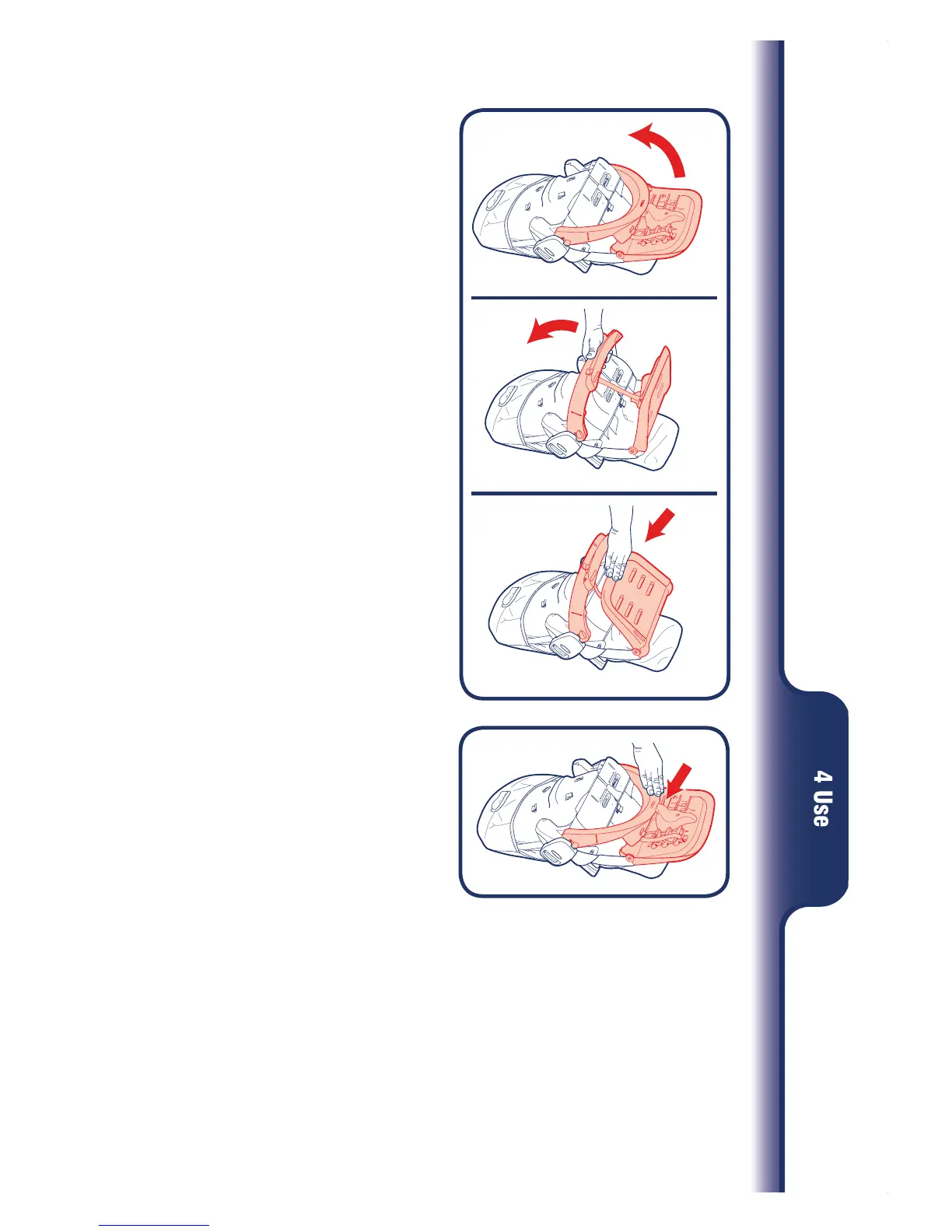 4 Use