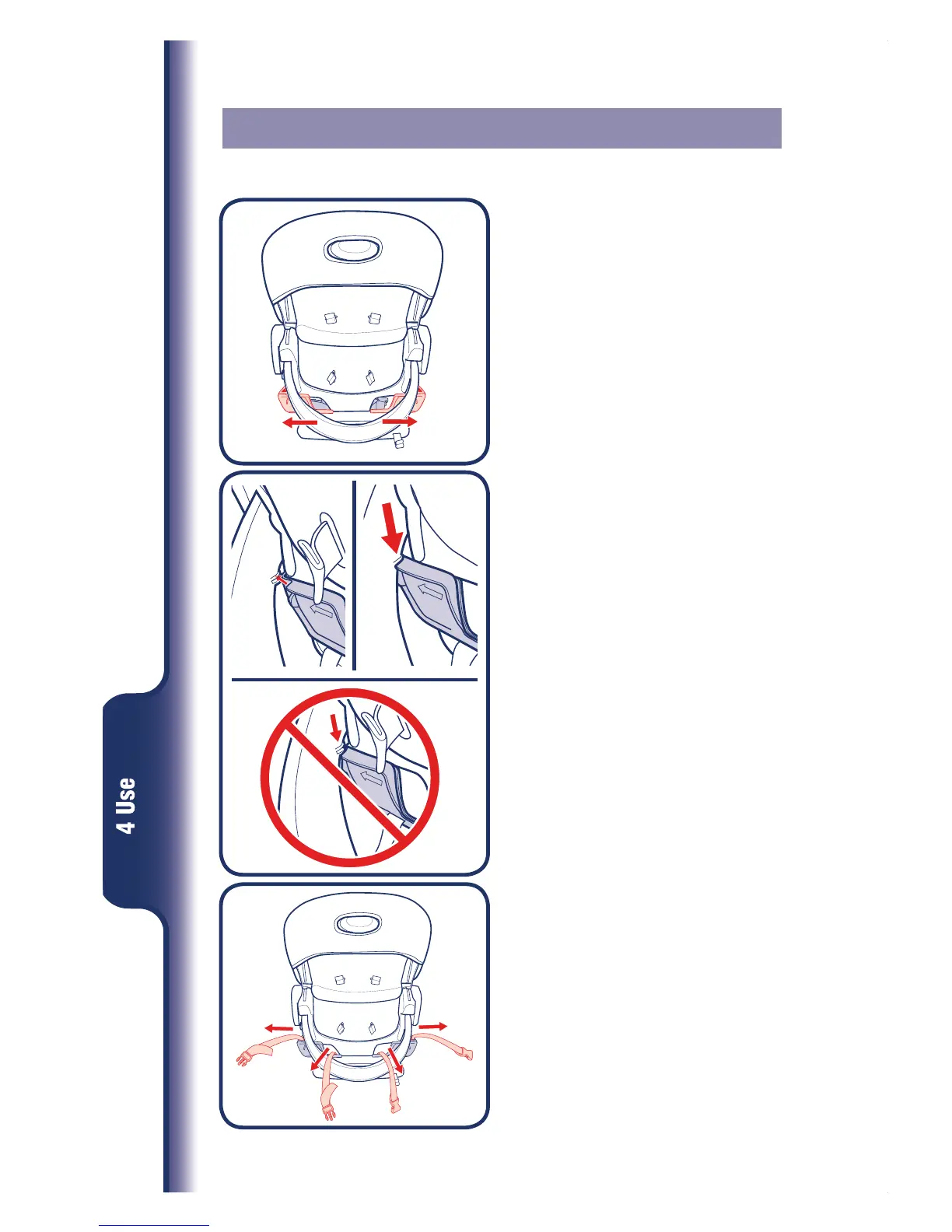 4 Use