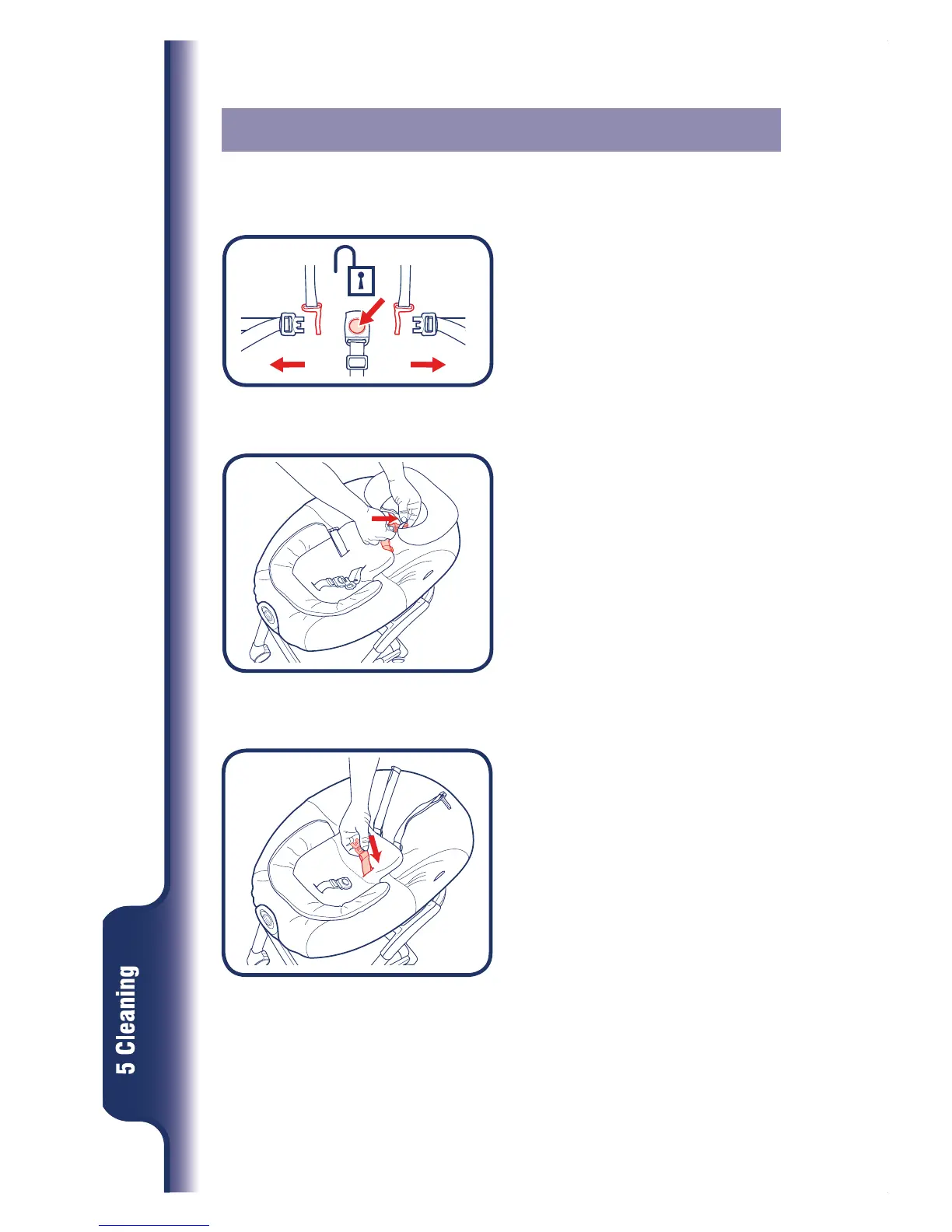 5 Cleaning