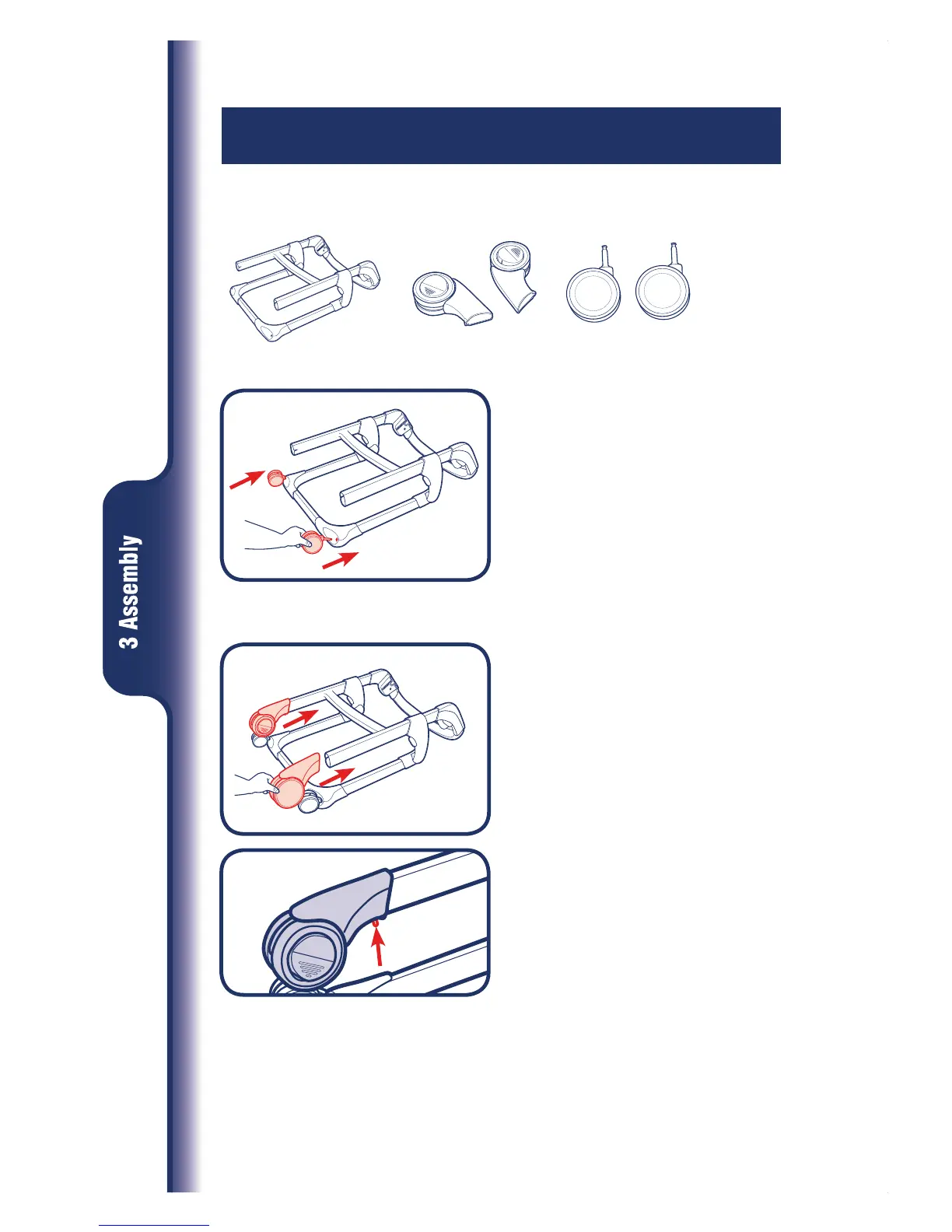 3 Assembly