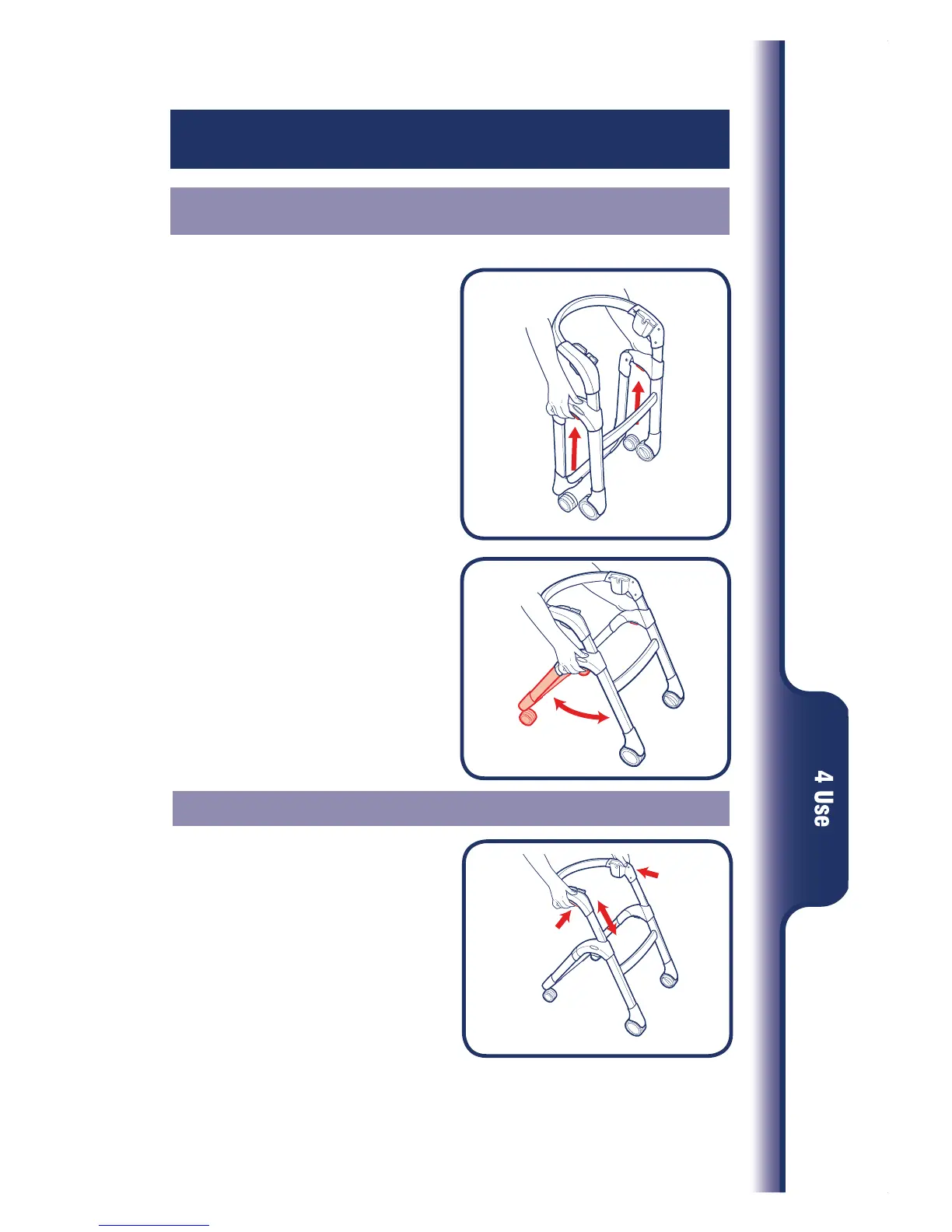 4 Use