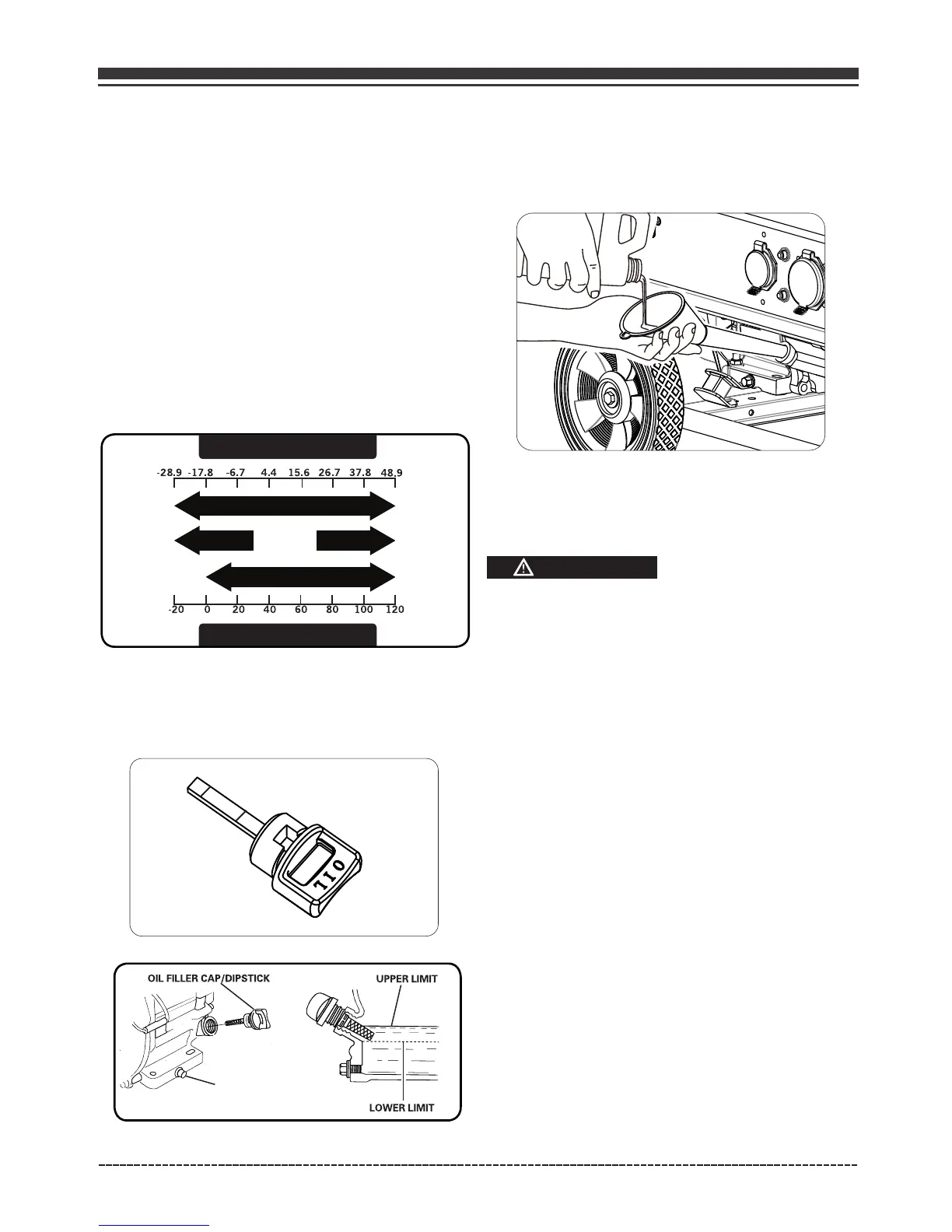 -28.9 -17.8 -6.7 4.4 15.6 26.7 37.8 48.9

-20 0 20 40 60 80 100 120

OIL

OIL FILLER CAP/DIPSTICK

UPPER LIMIT

LOWER LIMIT