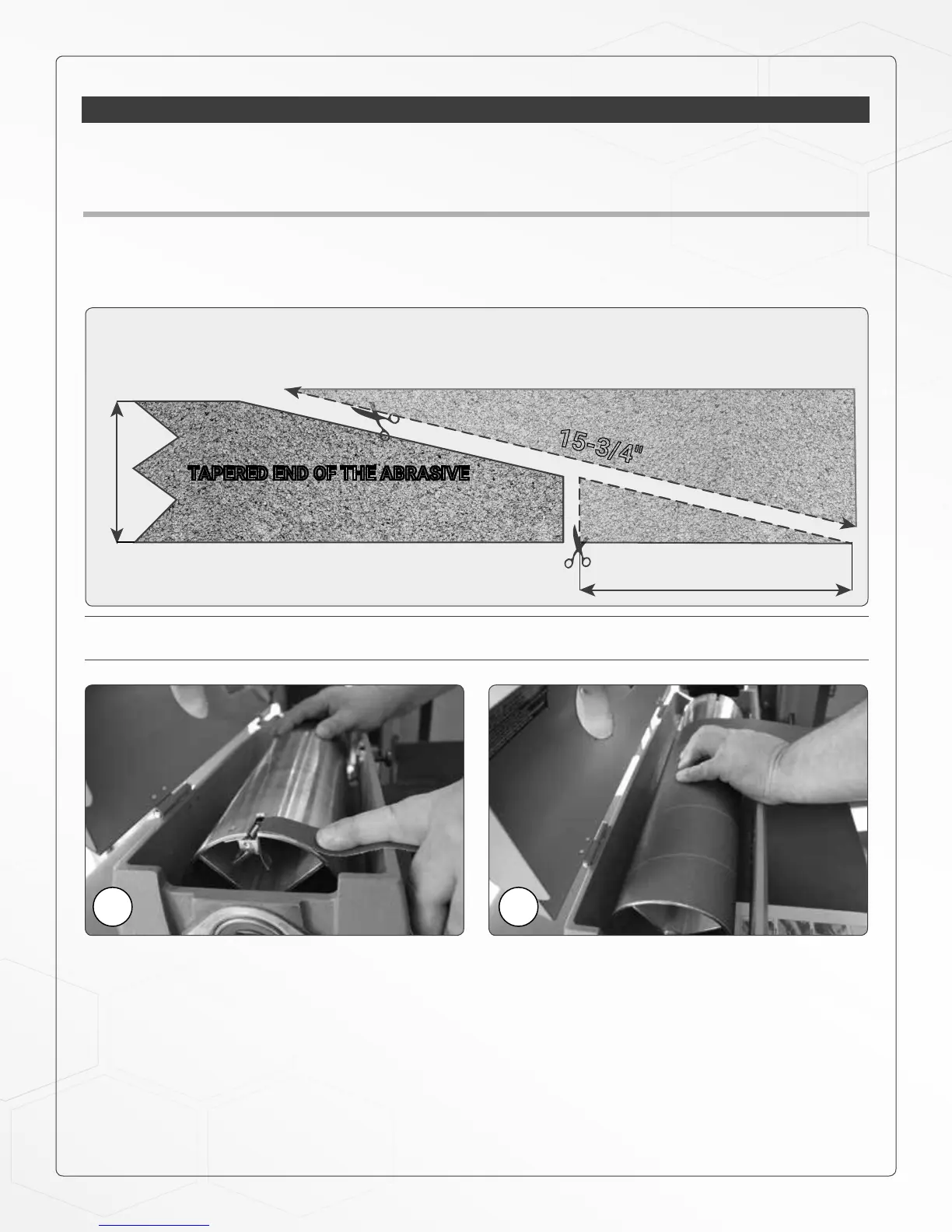 15-3/4"

TAPERED END OF THE ABRASIVE