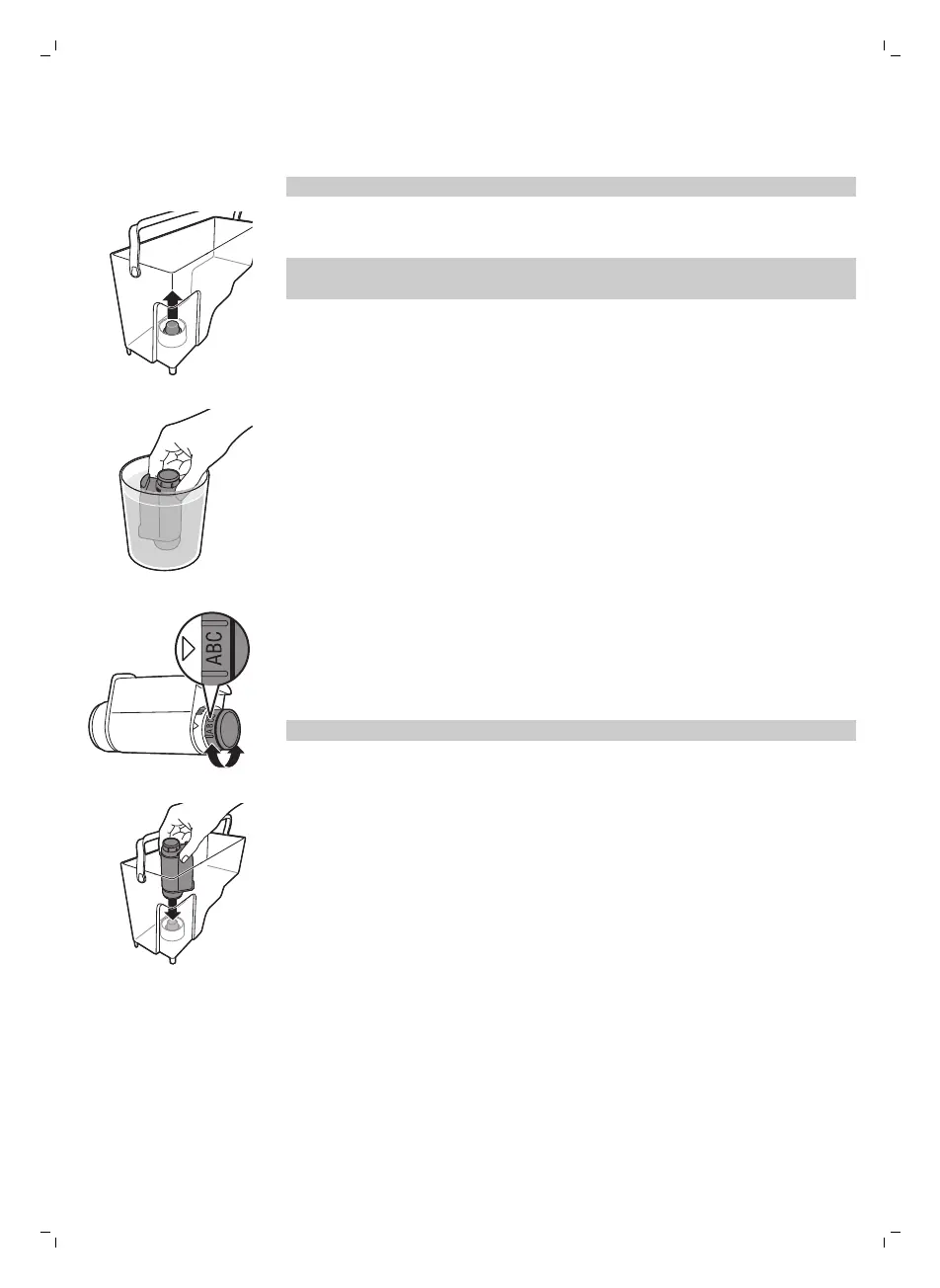 ABC