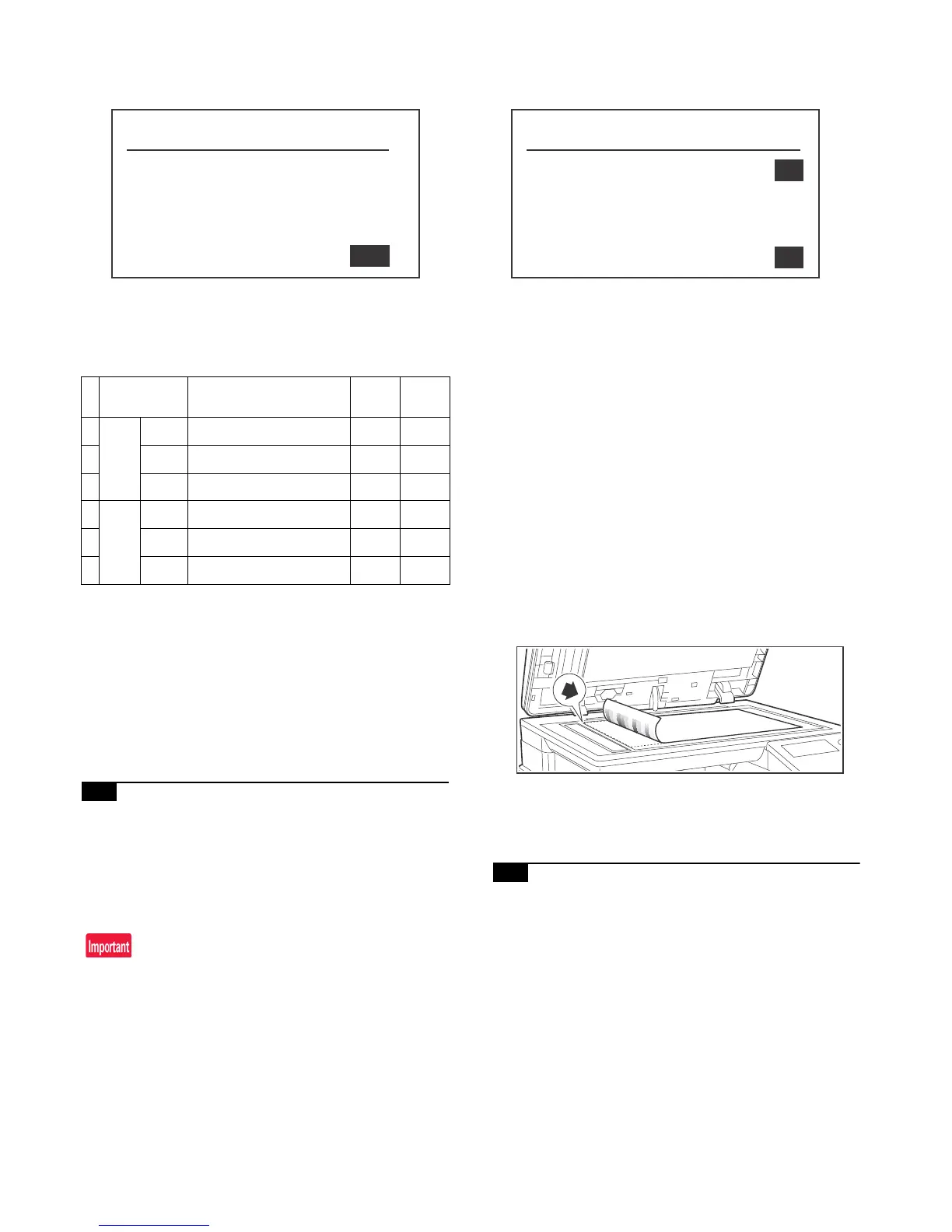 Important