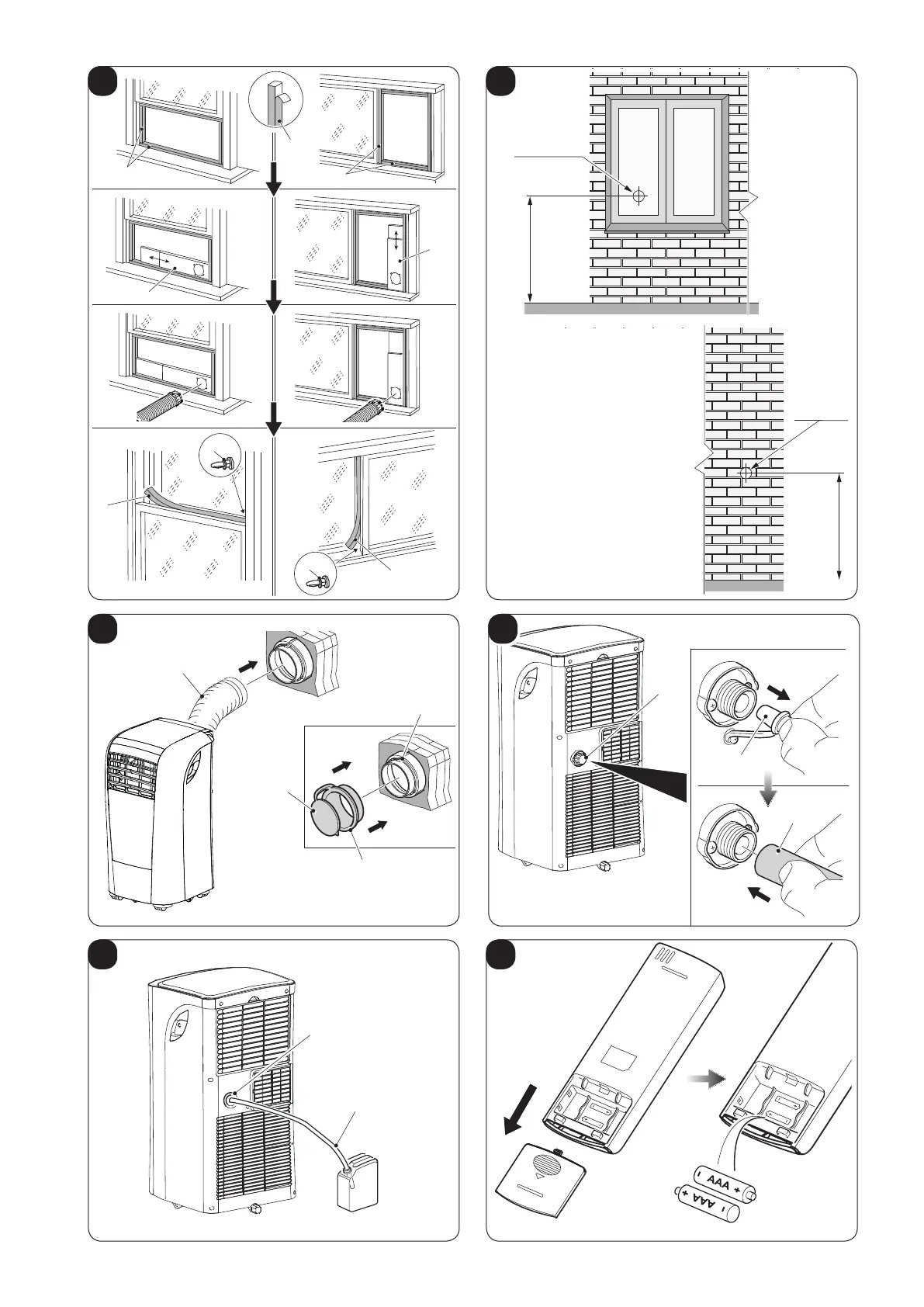 AAA
AAA