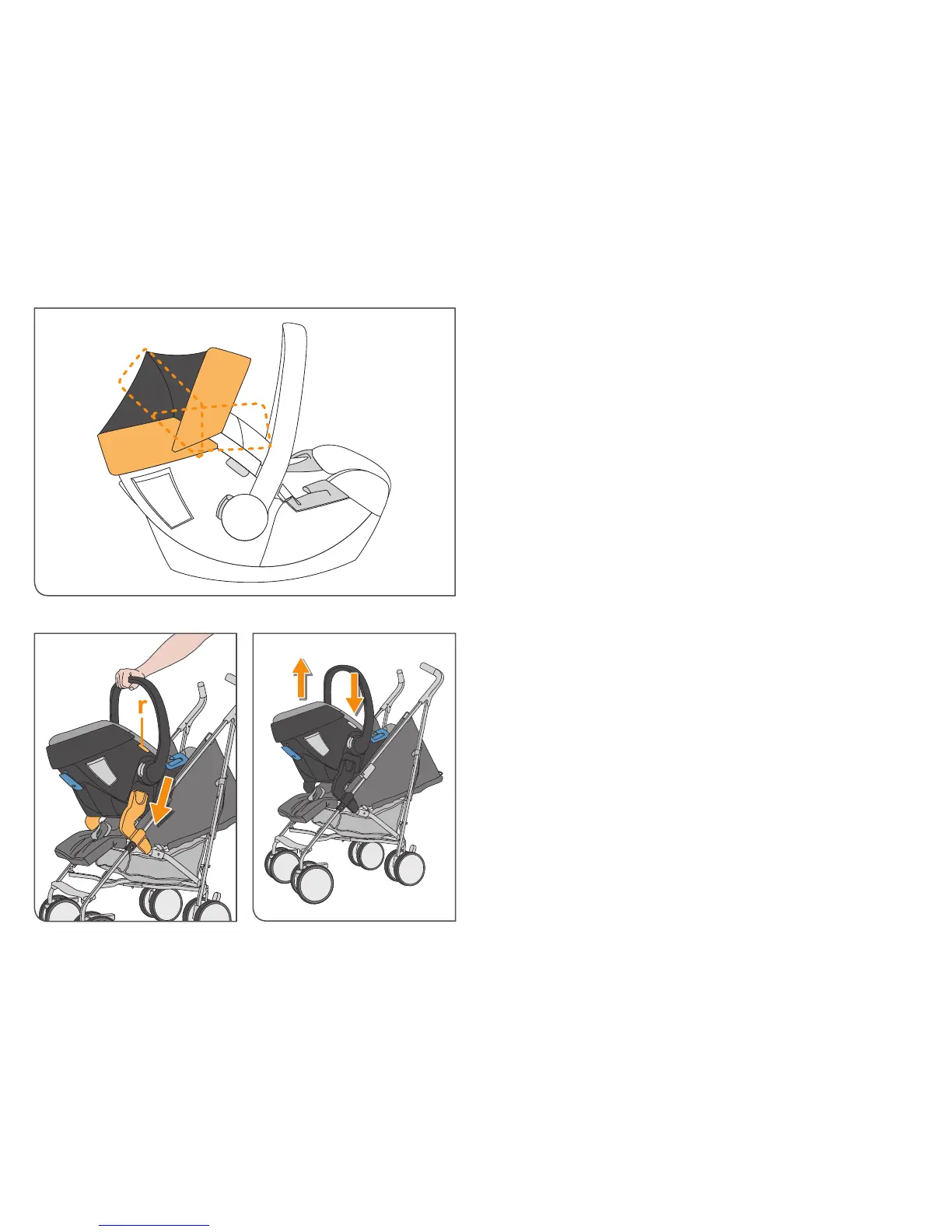 r