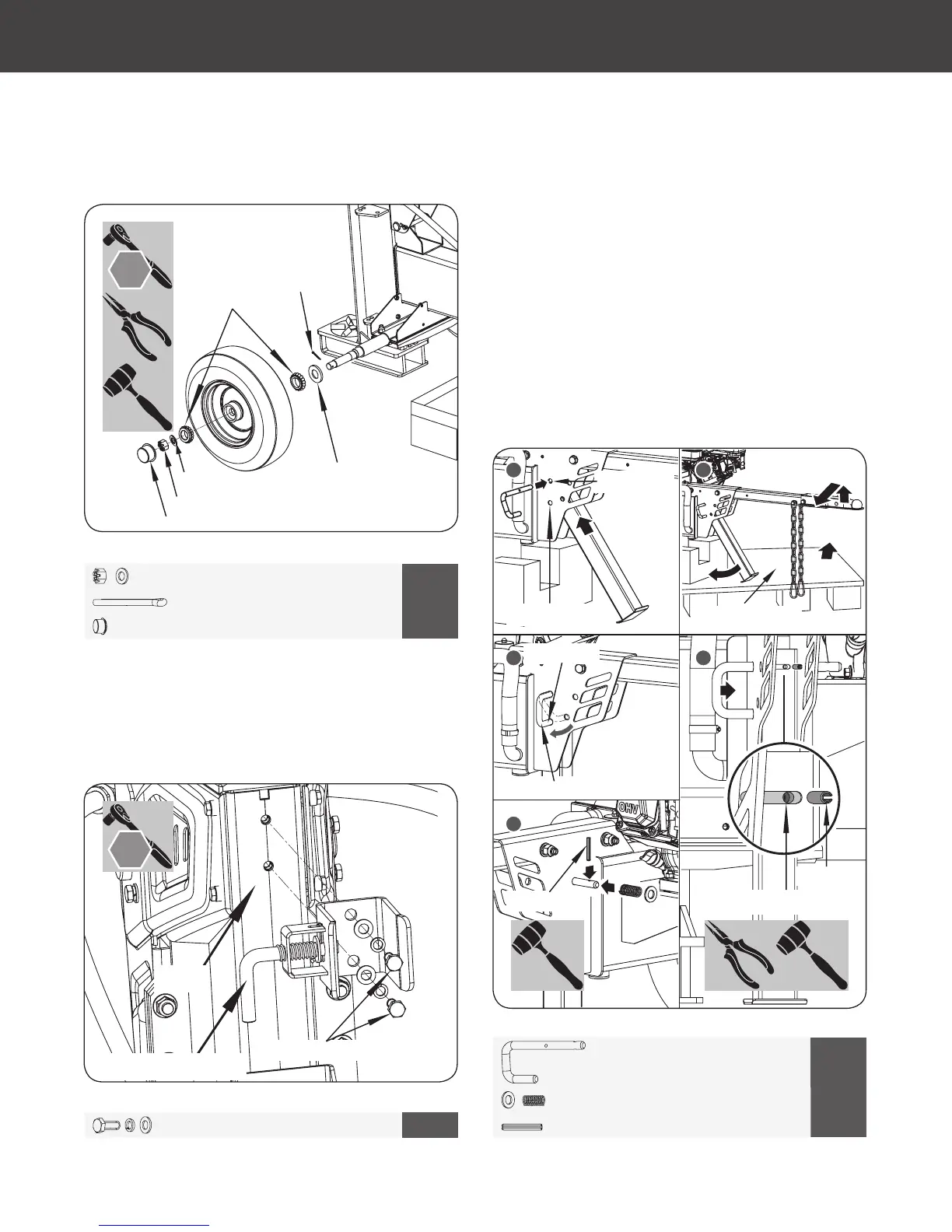 OHV